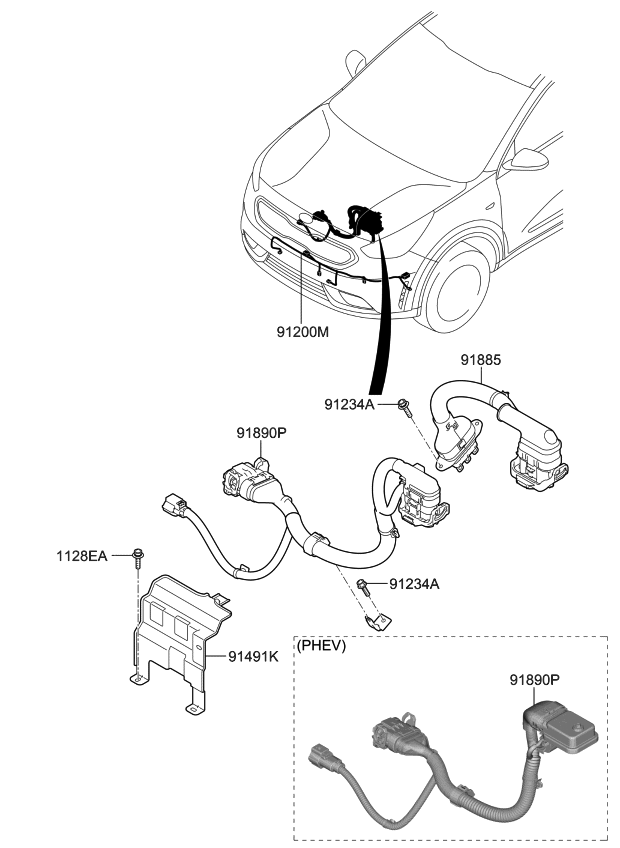 91200M

91885

91234A

91890P

1128EA

91234A

91491K

(PHEV)

91890P