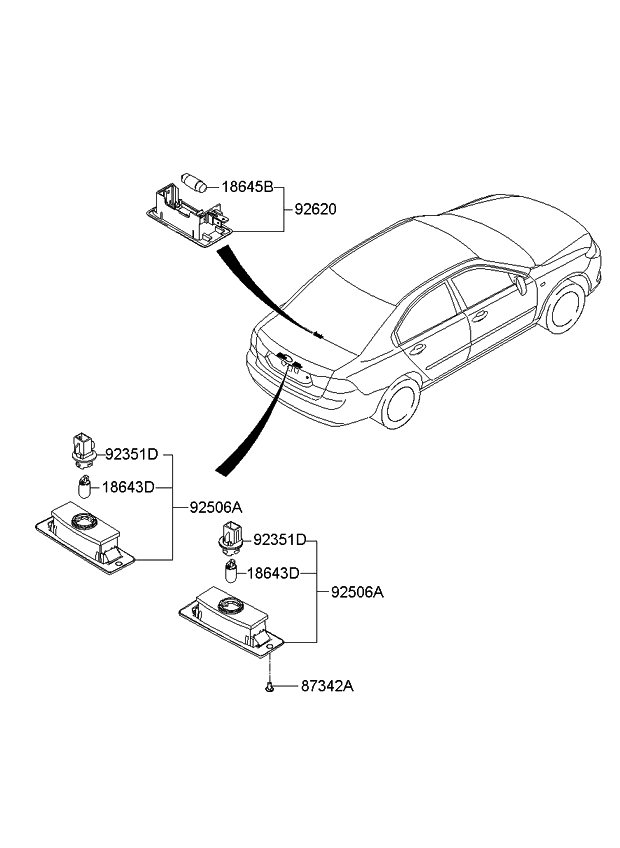 18645B
92620
92351D
18643D
92506A
92351D
18643D
92506A
87342A