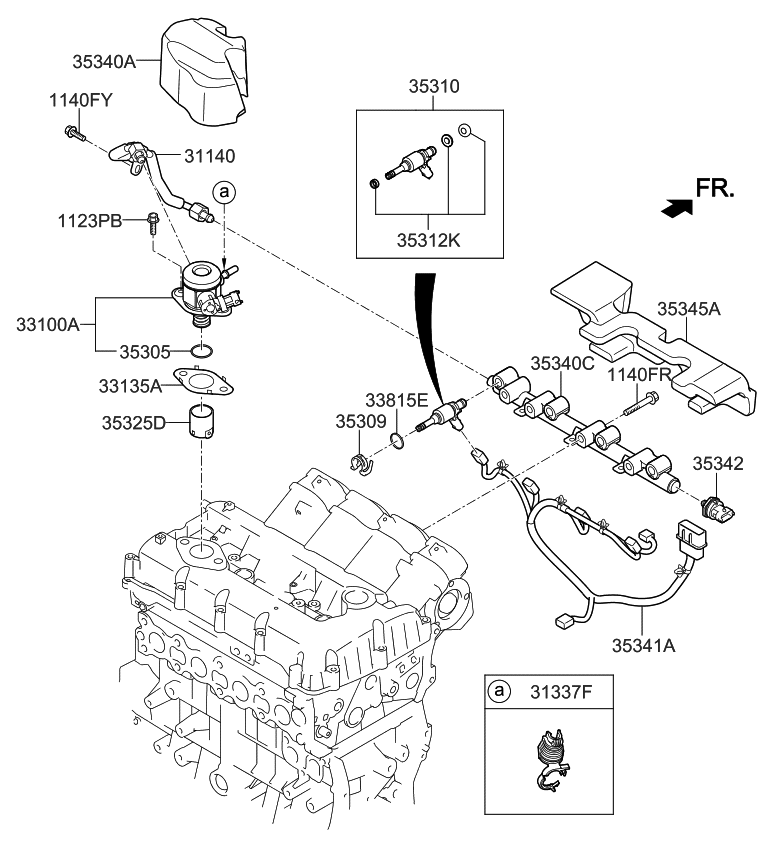 35340A
1140FY
31140
a
1123PB
33100A
35305
33135A
35325D
35310
35312K
FR.
35345A
35340C
1140FR
33815E
35309
35342
35341A
a
31337F