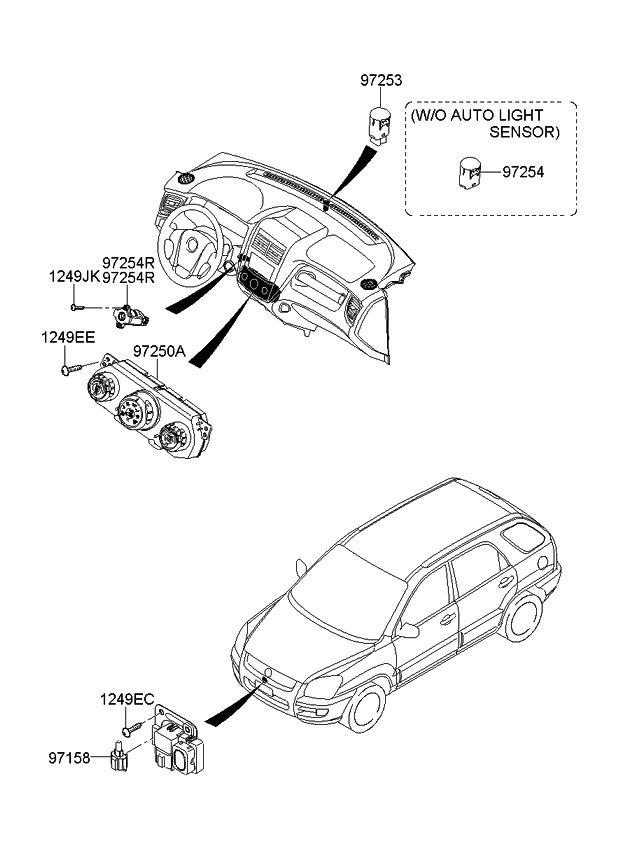 97253

(W/O AUTO LIGHT SENSOR)

97254

97254R
1249JK 97254R

1249EE 97250A

1249EC

97158