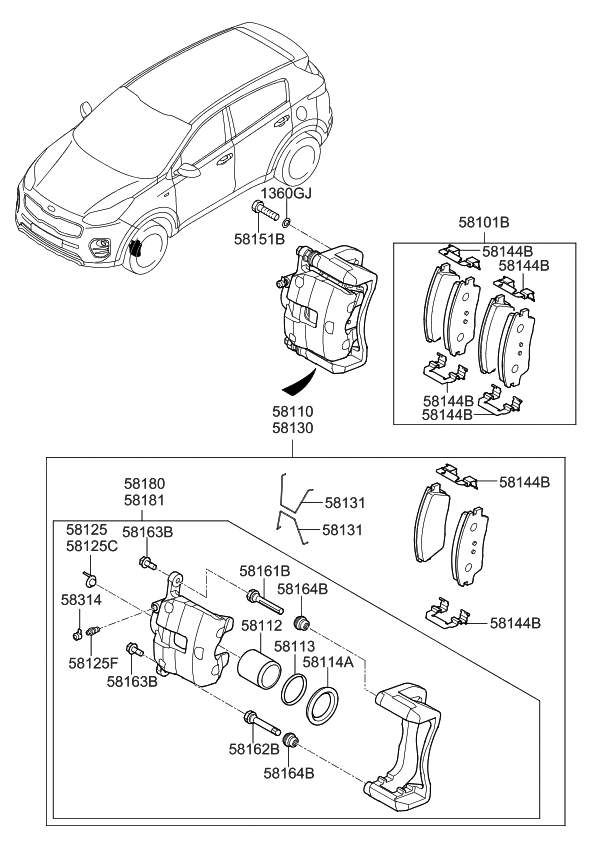 1360GJ
58151B
58101B
58144B
58144B
58144B
58144B
58110
58130
58180
58181
58131
58131
58144B
58125
58125C
58163B
58161B
58164B
58314
58112
58113
58114A
58125F
58163B
58144B
58162B
58164B