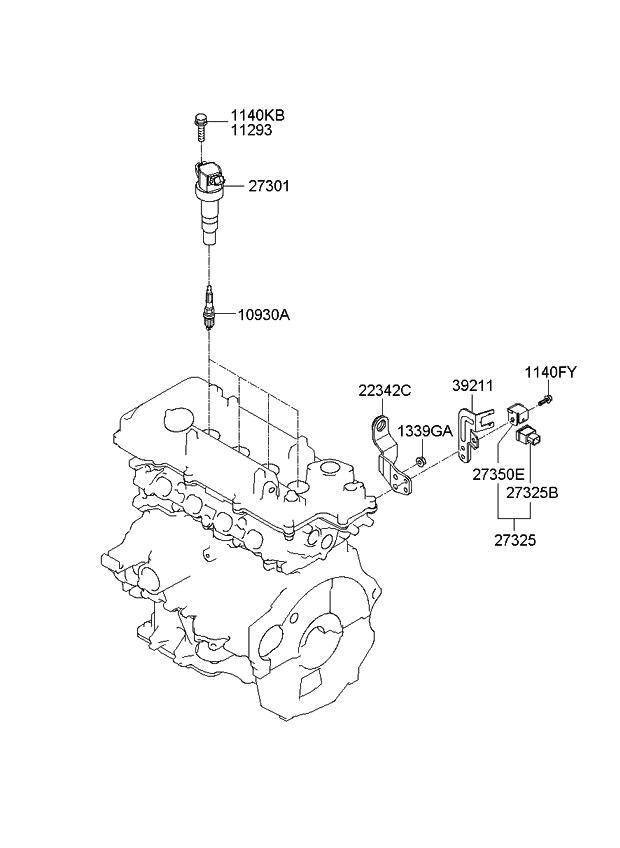 1140KB
11293
27301
10930A
22342C
39211
1140FY
1339GA
27350E
27325B
27325