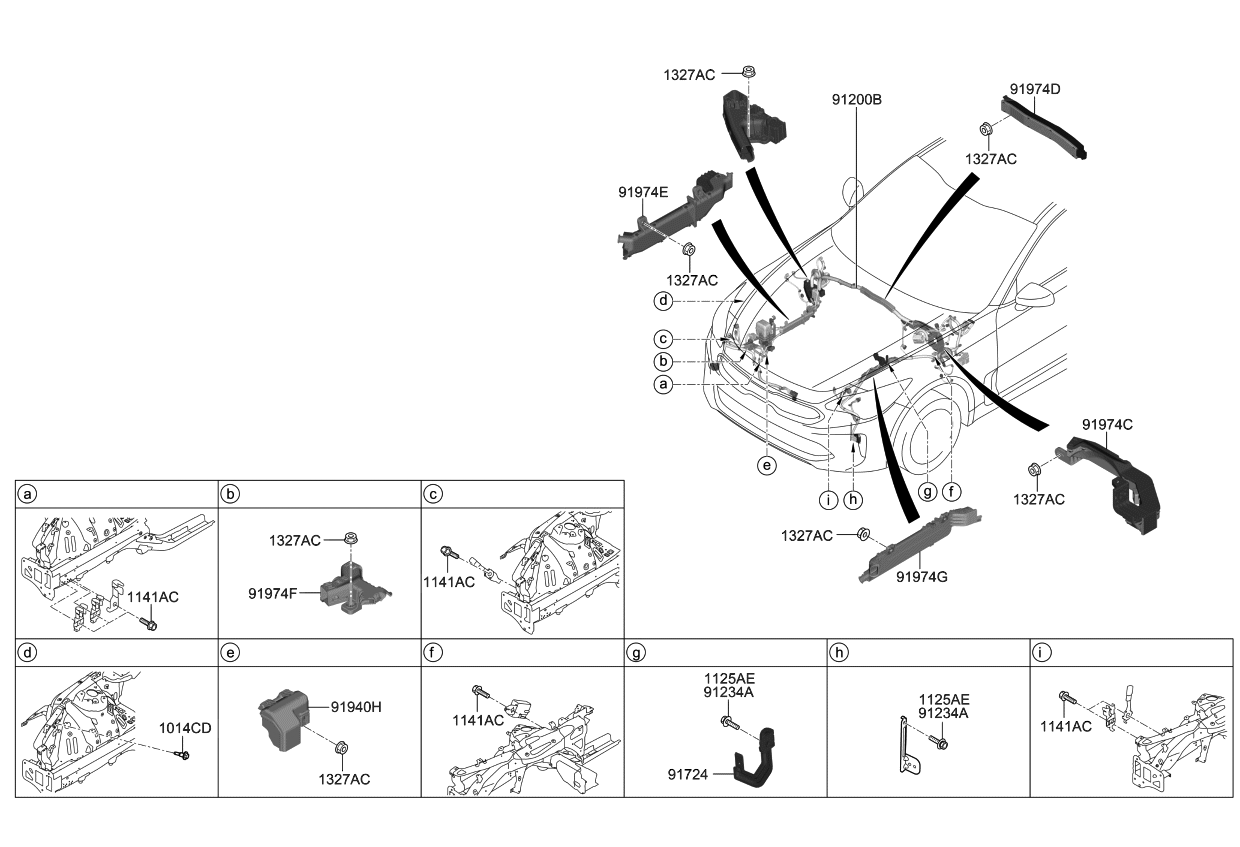 1327AC
91200B
91974D
1327AC
91974E
1327AC
d
c
b
a
e
i
h
g
f
91974C
1327AC
1327AC
91974G

a
1141AC

b
1327AC
91974F

c
1141AC

d
1014CD

e
91940H
1327AC

f
1141AC

g
1125AE
91234A
91724

h
1125AE
91234A

i
1141AC