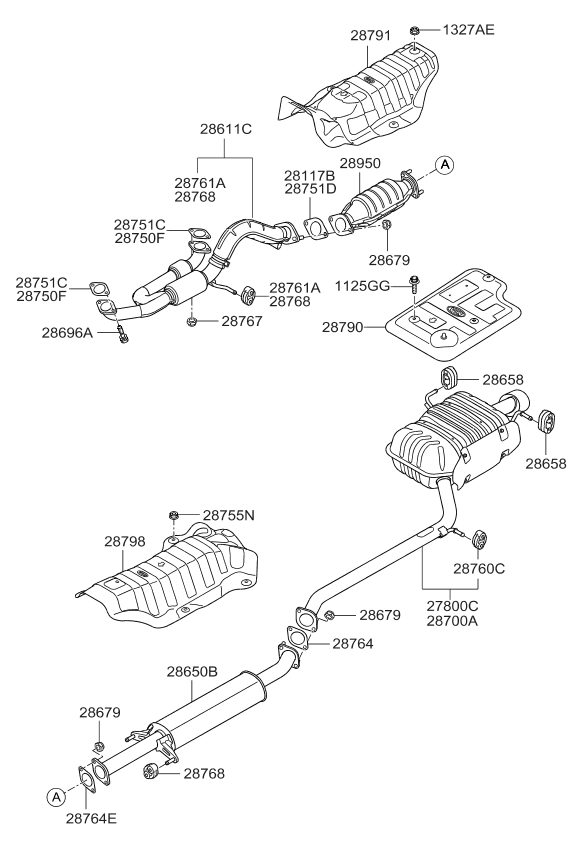 28791
1327AE
28611C
28761A
28768
28117B
28751D
28950
A
28751C
28750F
28679
28751C
28750F
28761A
28768
1125GG
28696A
28767
28790
28658
28658
28755N
28798
28760C
27800C
28700A
28679
28764
28650B
28679
28768
A
28764E