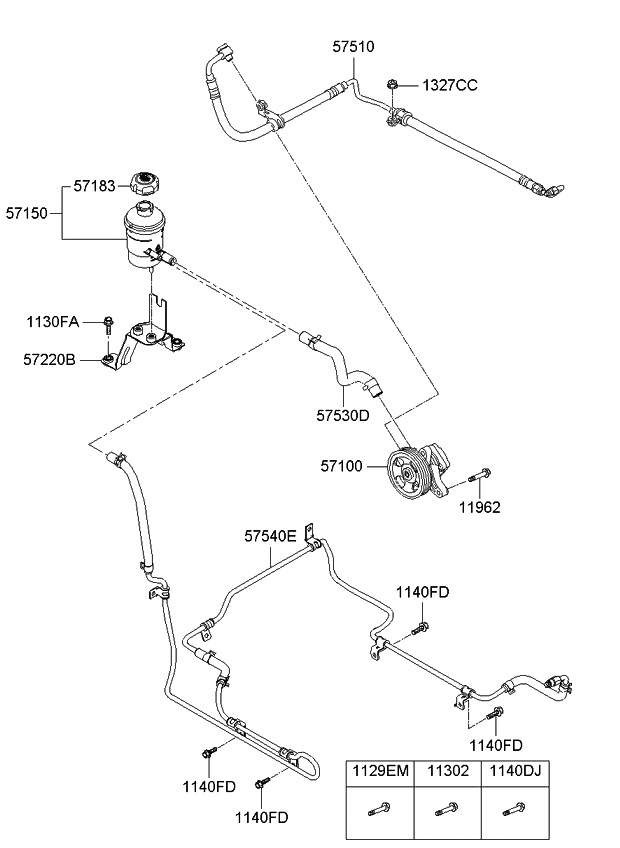 57510
1327CC
57183
57150
1130FA
57220B
57530D
57100
11962
57540E
1140FD
1140FD
1140FD
1140FD

| 1129EM | 11302 | 1140DJ |
|---|---|---|
| | | |