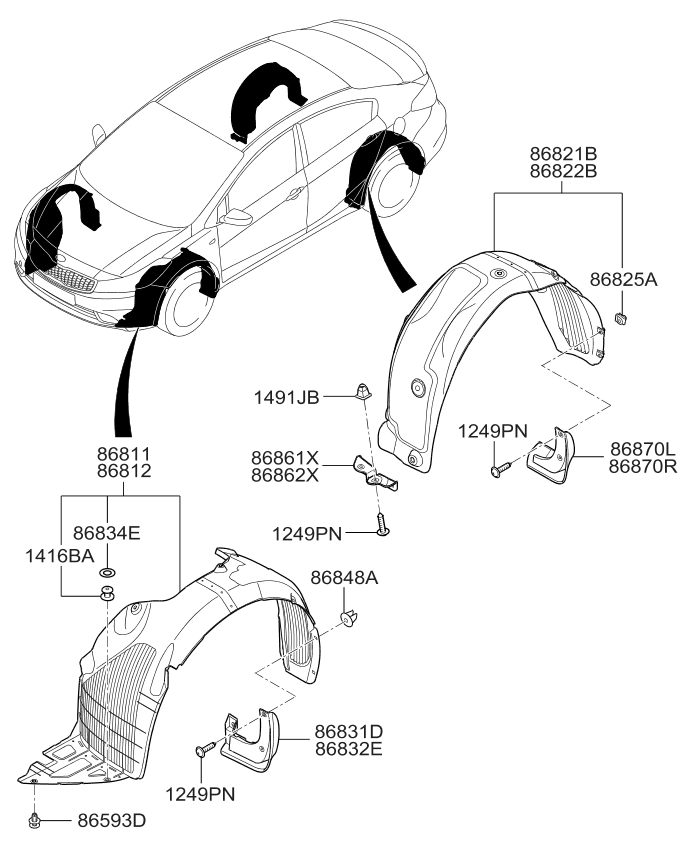 86821B
86822B

86825A

1491JB

1249PN

86870L
86870R

86861X
86862X

1249PN

86811
86812

86834E

1416BA

86848A

86831D
86832E

1249PN

86593D