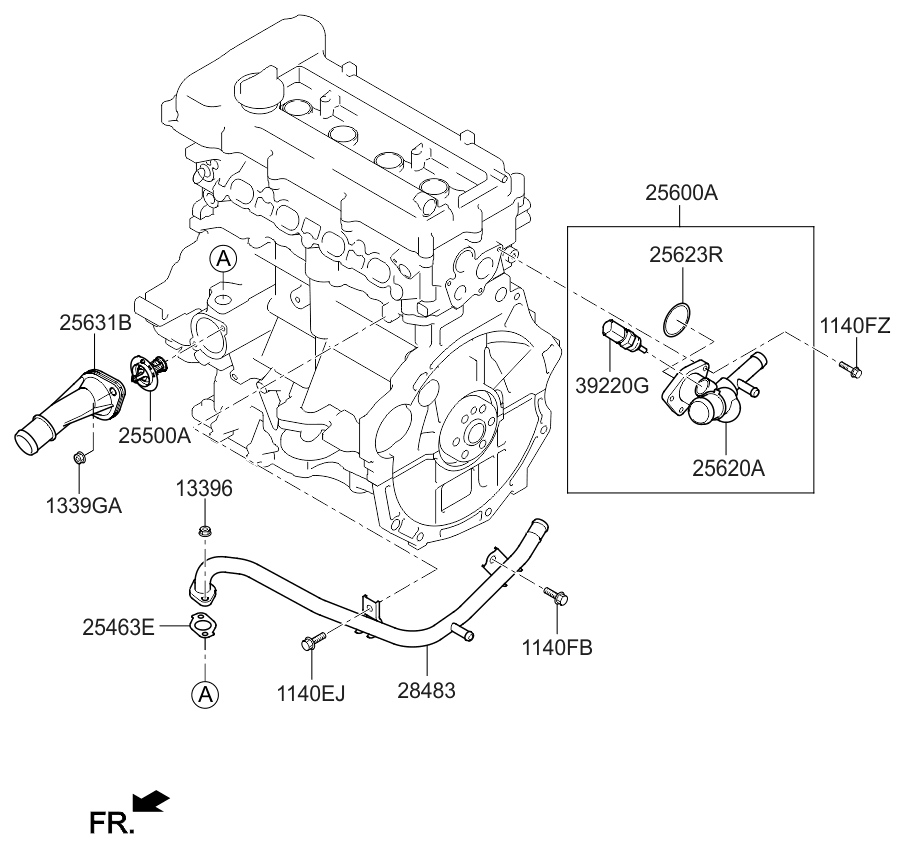 25600A
25623R
A
1140FZ
25631B
39220G
25500A
25620A
1339GA
13396
25463E
1140FB
A
1140EJ
28483
FR.