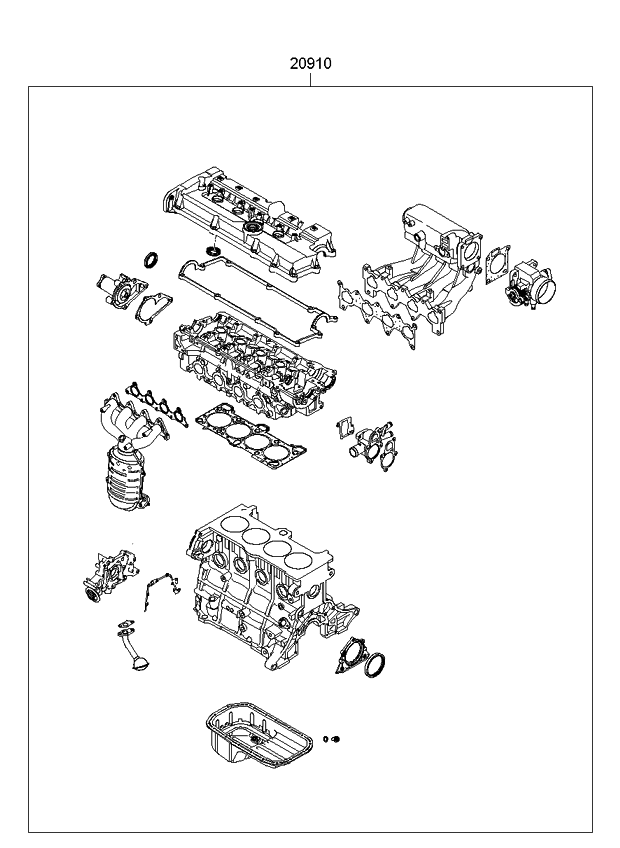 20910