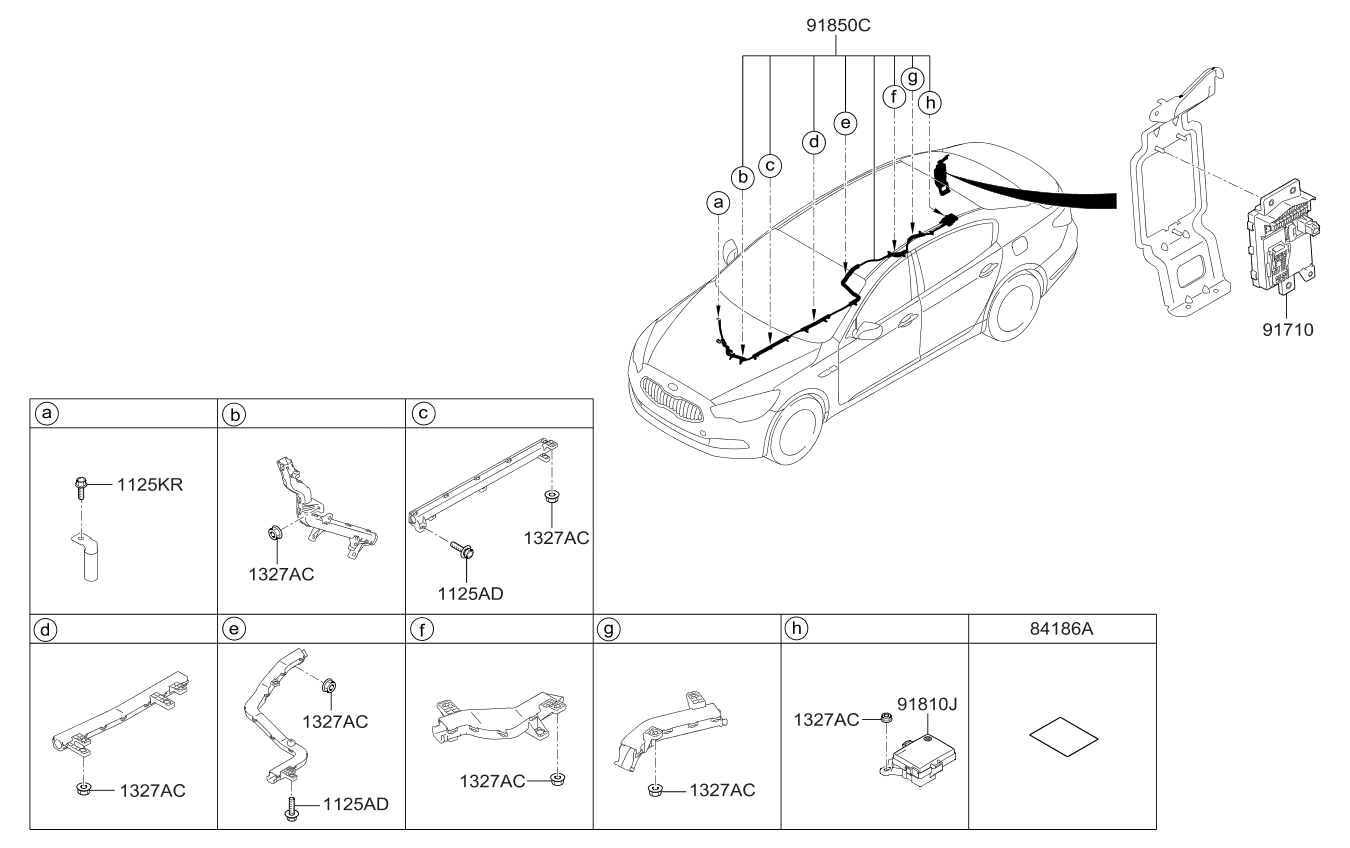 91850C

a b c d e f g h

91710

| a | b | c |
|---|---|---|
| 1125KR | 1327AC | 1327AC 1125AD |

| d | e | f | g | h | 84186A |
|---|---|---|---|---|---|
| 1327AC | 1327AC 1125AD | 1327AC | 1327AC | 1327AC 91810J | |