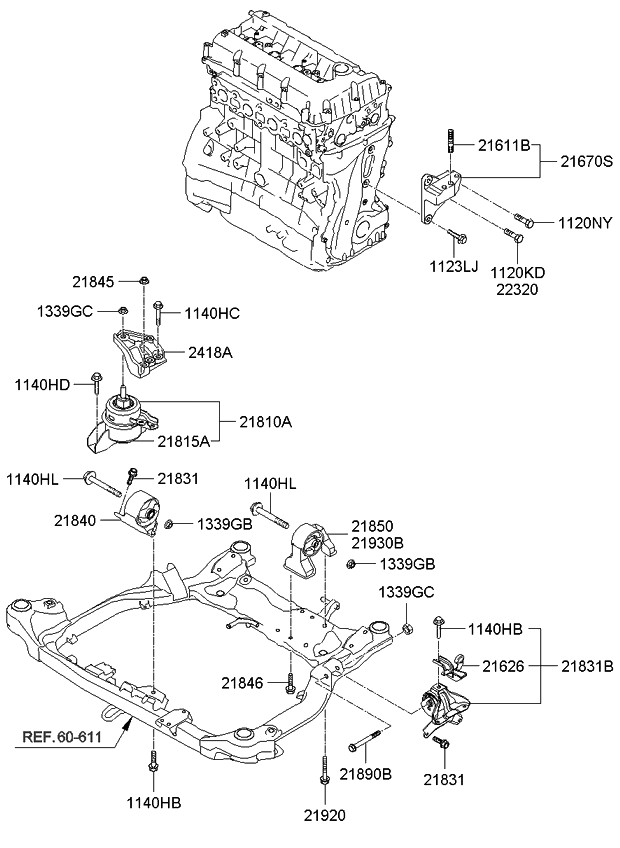 21611B
21670S
1120NY
1123LJ
1120KD
22320
21845
1339GC
1140HC
2418A
1140HD
21810A
21815A
1140HL
21831
1140HL
21840
1339GB
21850
21930B
1339GB
1339GC
1140HB
21626
21831B
21846
REF.60-611
21890B
21831
1140HB
21920