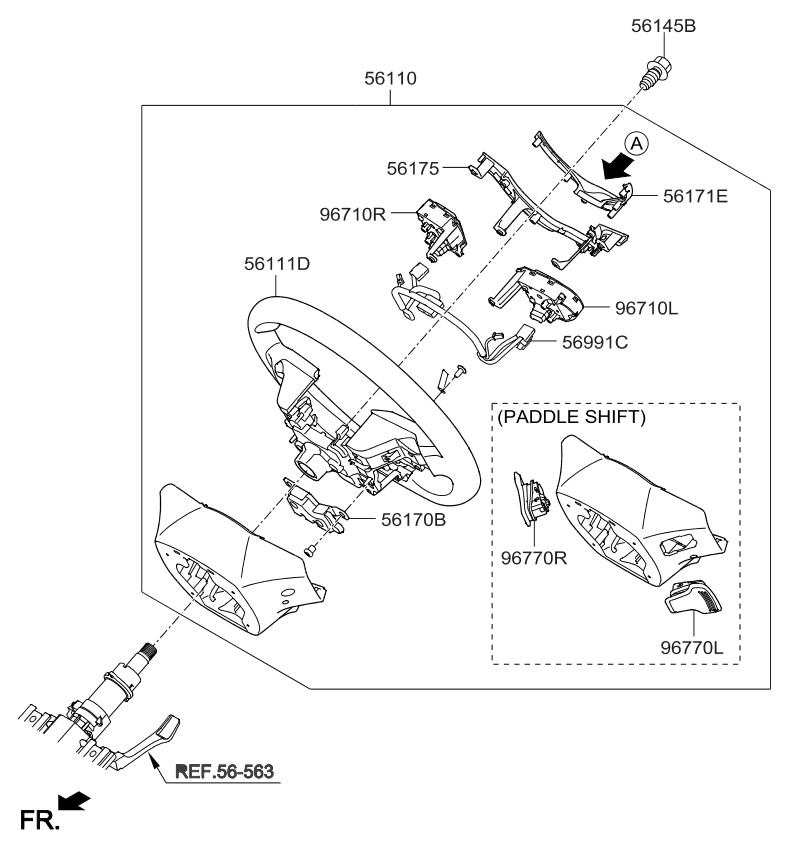 56145B
56110
A
56175
56171E
96710R
56111D
96710L
56991C
(PADDLE SHIFT)
56170B
96770R
96770L
REF.56-563
FR.