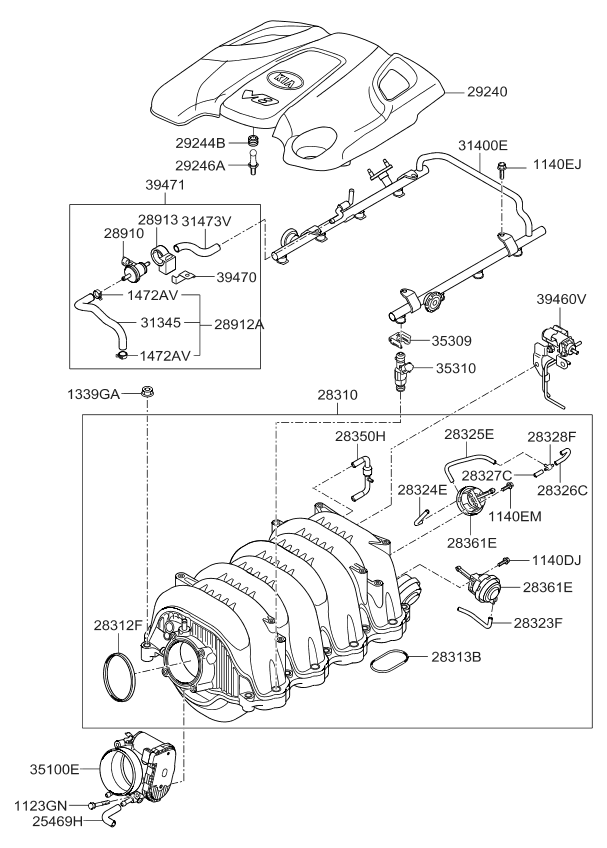 KIA
V8
29240
29244B
29246A
31400E
1140EJ
39471
28913
31473V
28910
39470
1472AV
31345
28912A
1472AV
39460V
35309
35310
1339GA
28310
28350H
28325E
28328F
28327C
28326C
28324E
1140EM
28361E
1140DJ
28361E
28323F
28312F
28313B
35100E
1123GN
25469H