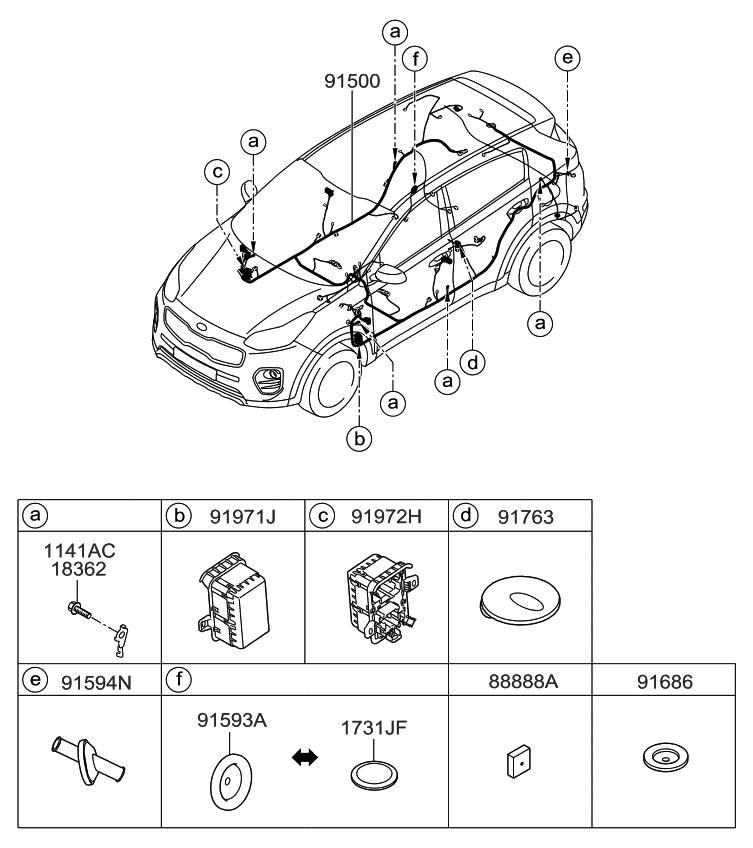 a
f
e
91500
a
c
a
d
a
a
b

| a | b 91971J | c 91972H | d 91763 |
|---|---|---|---|
| 1141AC 18362 | | | |

| e 91594N | f | 88888A | 91686 |
|---|---|---|---|
| | 91593A 1731JF | | |