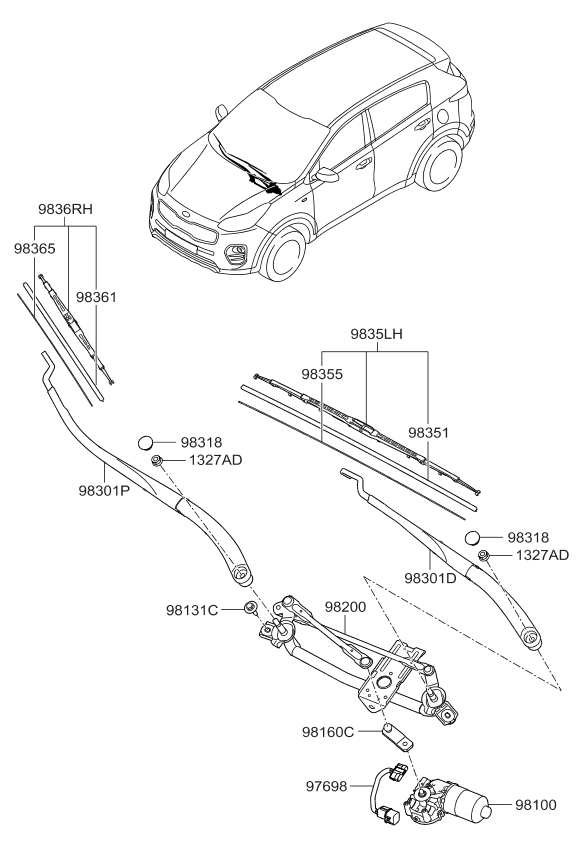 9836RH
98365
98361
9835LH
98355
98351
98318
1327AD
98301P
98318
1327AD
98301D
98131C
98200
98160C
97698
98100