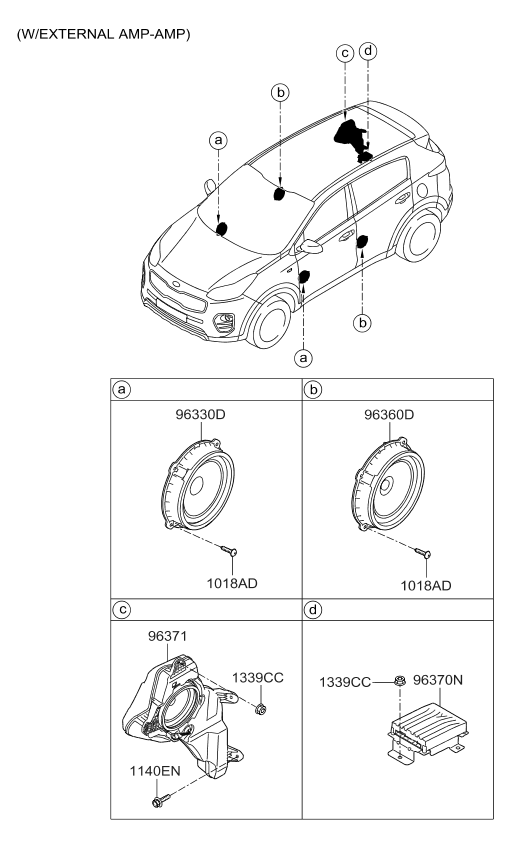 (W/EXTERNAL AMP-AMP)

c
d
b
a
b
a

a
96330D
1018AD

b
96360D
1018AD

c
96371
1339CC
1140EN

d
1339CC
96370N