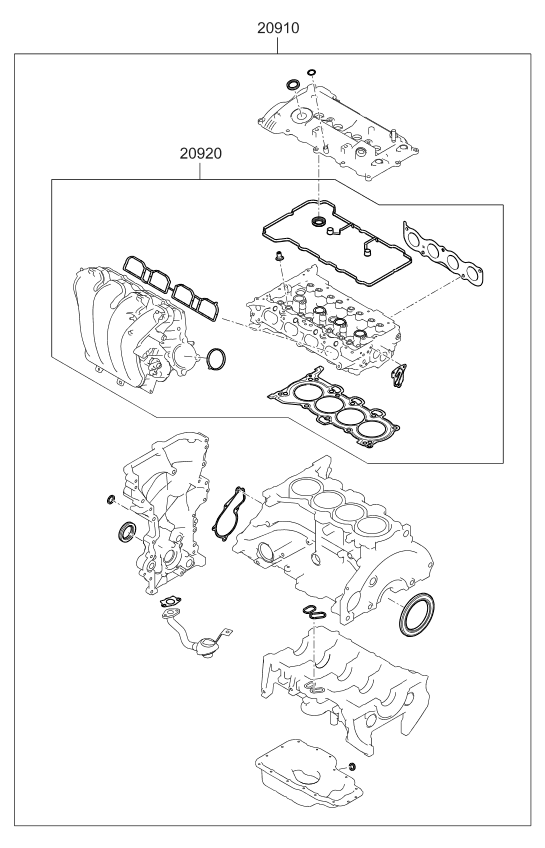 20910

20920