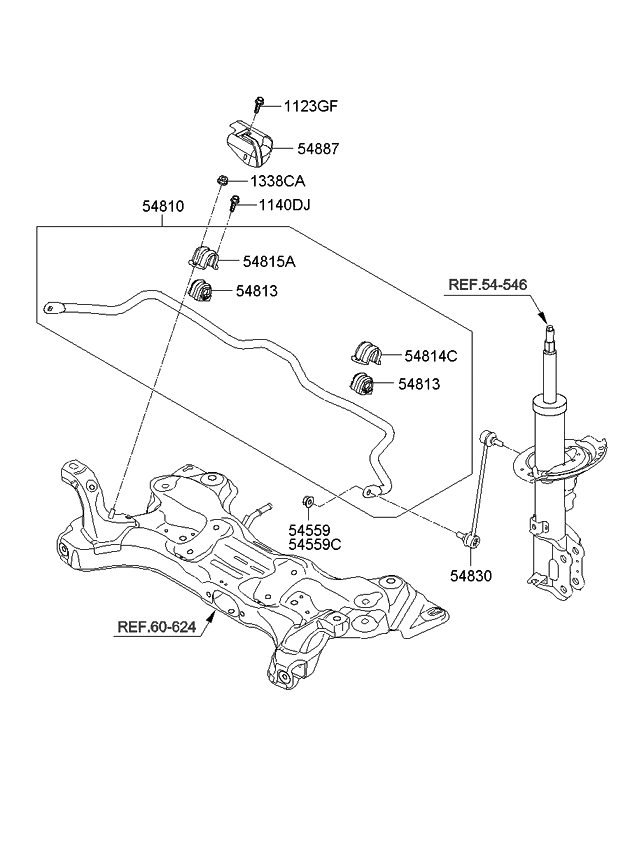 1123GF
54887
1338CA
54810
1140DJ
54815A
54813
REF.54-546
54814C
54813
54559
54559C
54830
REF.60-624