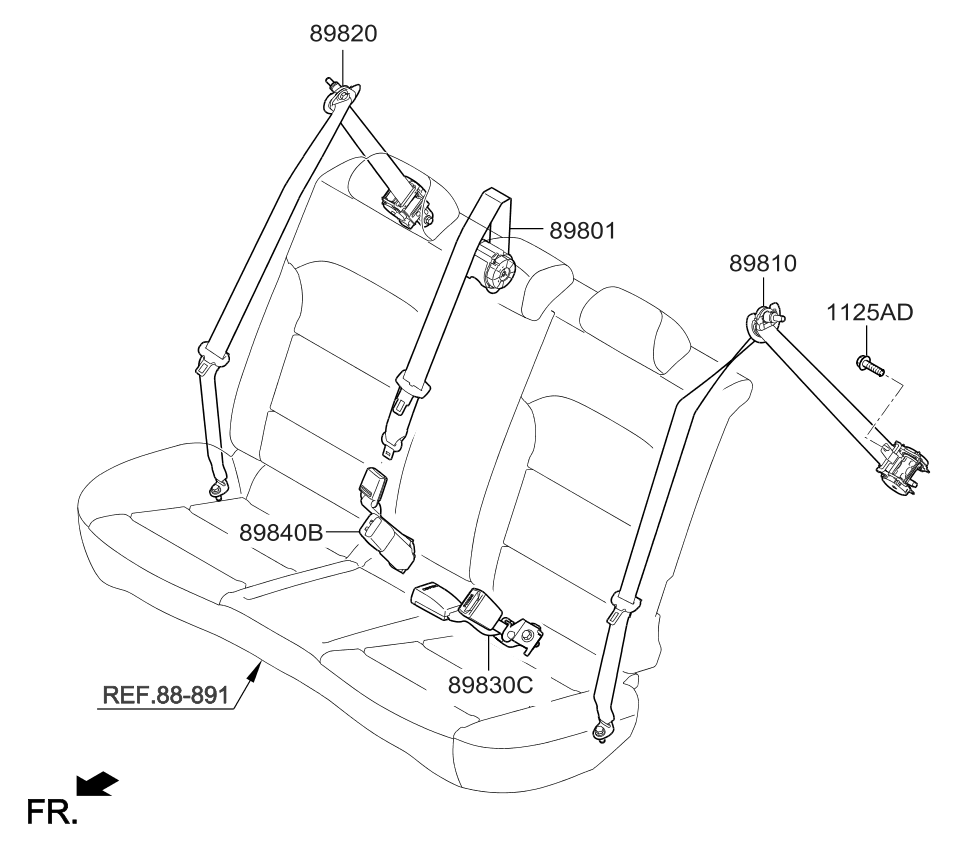 89820

89801

89810

1125AD

89840B

89830C

REF.88-891

FR.