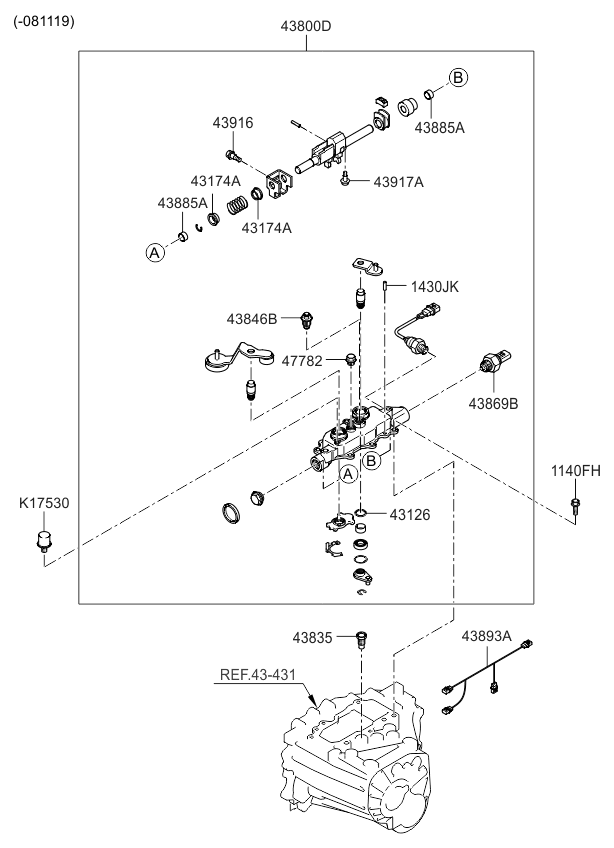 (-081119)

43800D

B
43885A
43916
43917A
43174A
43885A
43174A
A
1430JK
43846B
47782
43869B
B
A
1140FH
K17530
43126
43835
43893A
REF.43-431