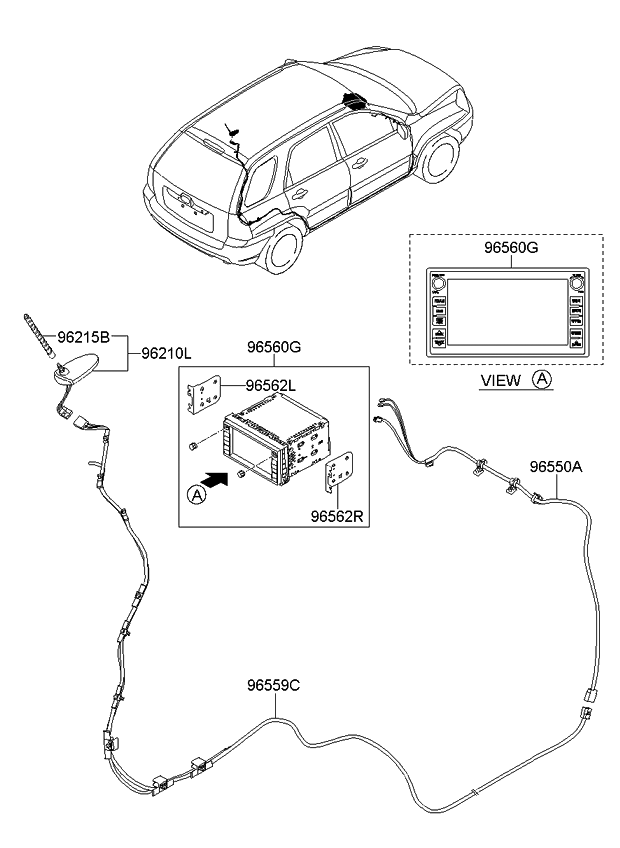 96560G

VIEW A

96215B

96210L

96560G

96562L

A

96562R

96550A

96559C