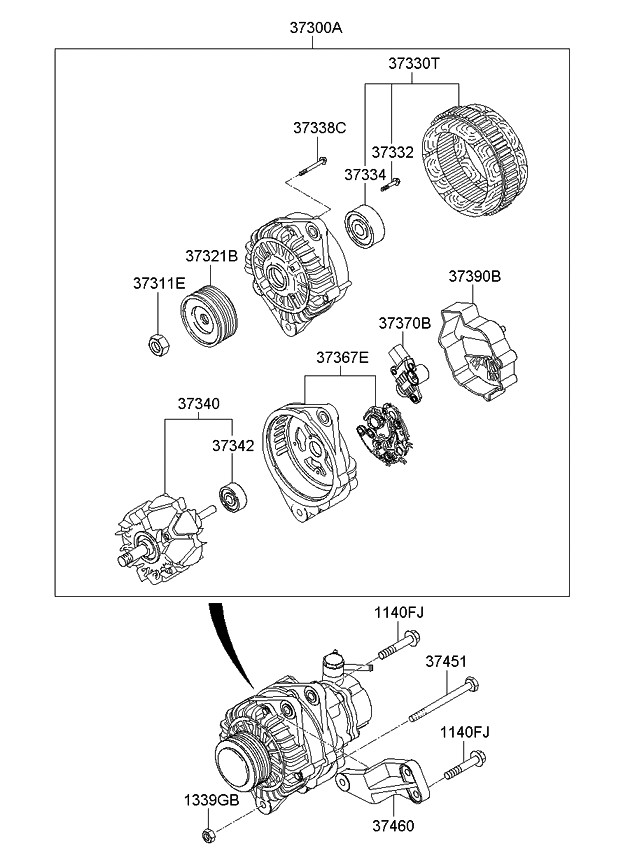 37300A

37330T

37338C

37332

37334

37321B

37311E

37390B

37370B

37367E

37340

37342

1140FJ

37451

1140FJ

1339GB

37460