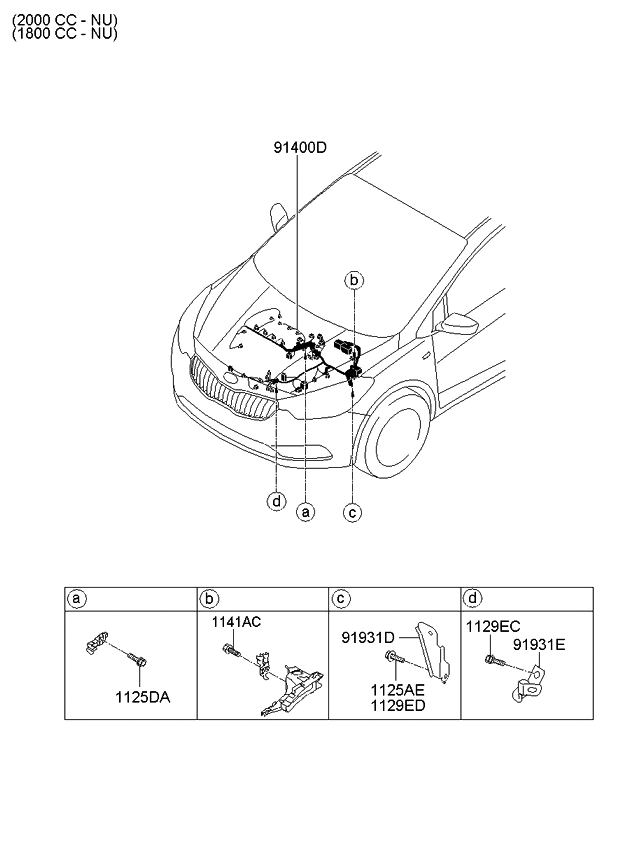 (2000 CC - NU)
(1800 CC - NU)

91400D

b

d
a
c

| a | b | c | d |
|---|---|---|---|
| 1125DA | 1141AC | 91931D 1125AE 1129ED | 1129EC 91931E |