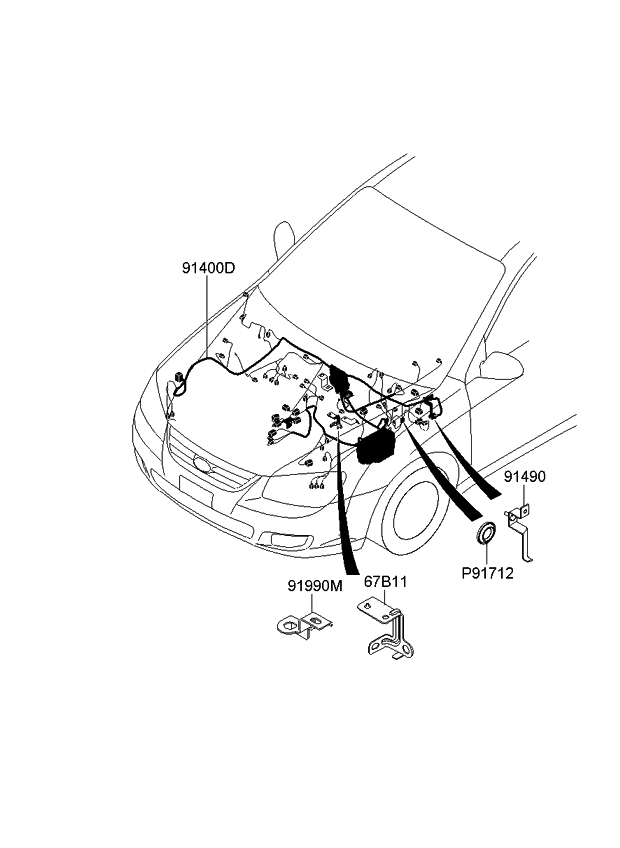 91400D

91490

P91712

91990M

67B11