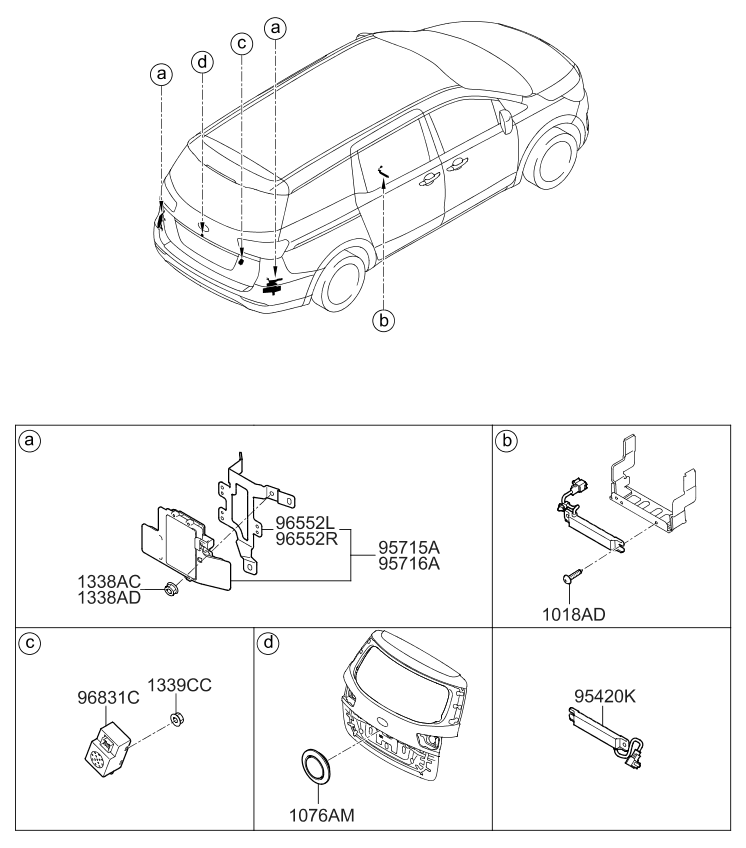 a
d
c
a
b

a
96552L
96552R
95715A
95716A
1338AC
1338AD

b
1018AD

c
96831C
1339CC

d
1076AM

95420K