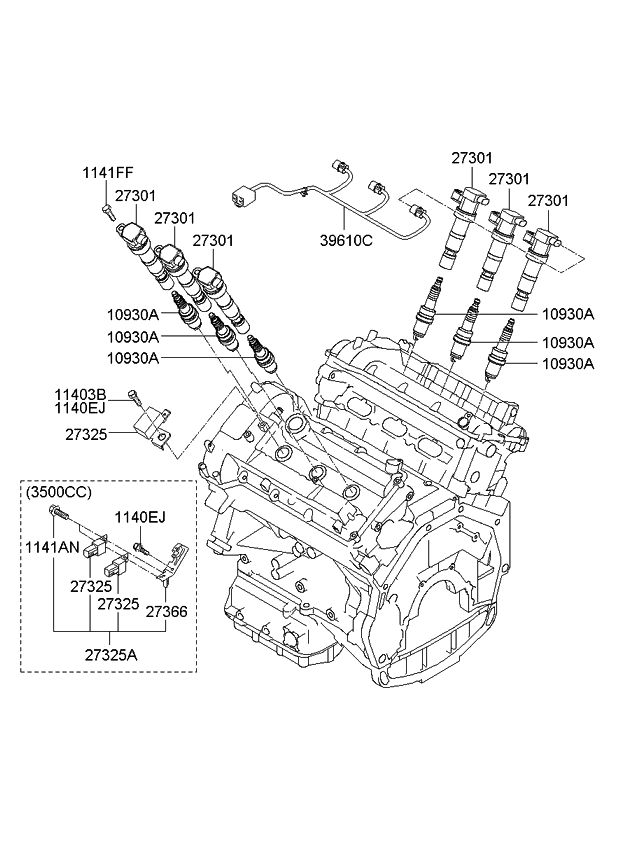 1141FF
27301
27301
27301
39610C
27301
27301
27301
10930A
10930A
10930A
10930A
10930A
10930A
11403B
1140EJ
27325
(3500CC)
1140EJ
1141AN
27325
27325
27366
27325A