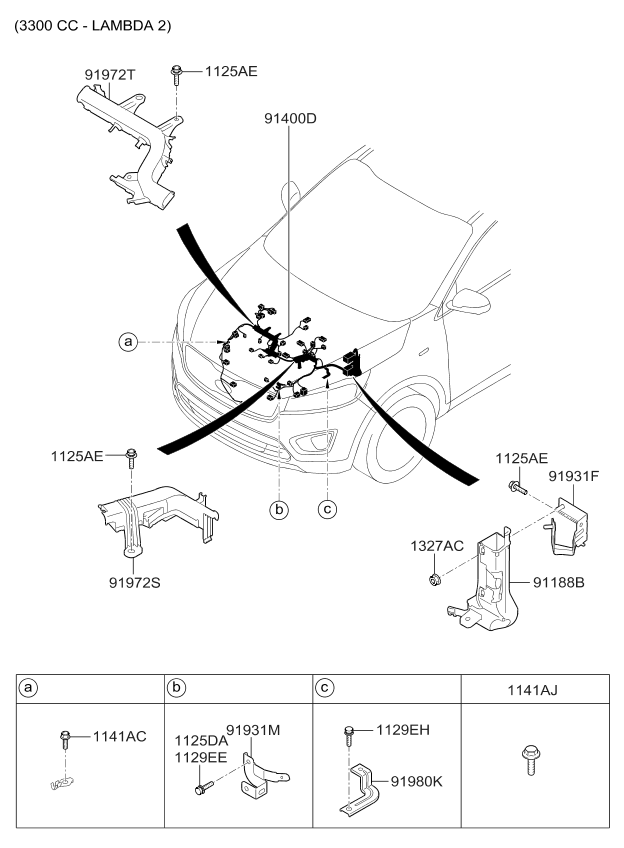 (3300 CC - LAMBDA 2)

91972T
1125AE
91400D
a
1125AE
91972S
b
c
1125AE
91931F
1327AC
91188B

| a | b | c | 1141AJ |
|---|---|---|---|
| 1141AC | 1125DA 1129EE 91931M | 1129EH 91980K | |