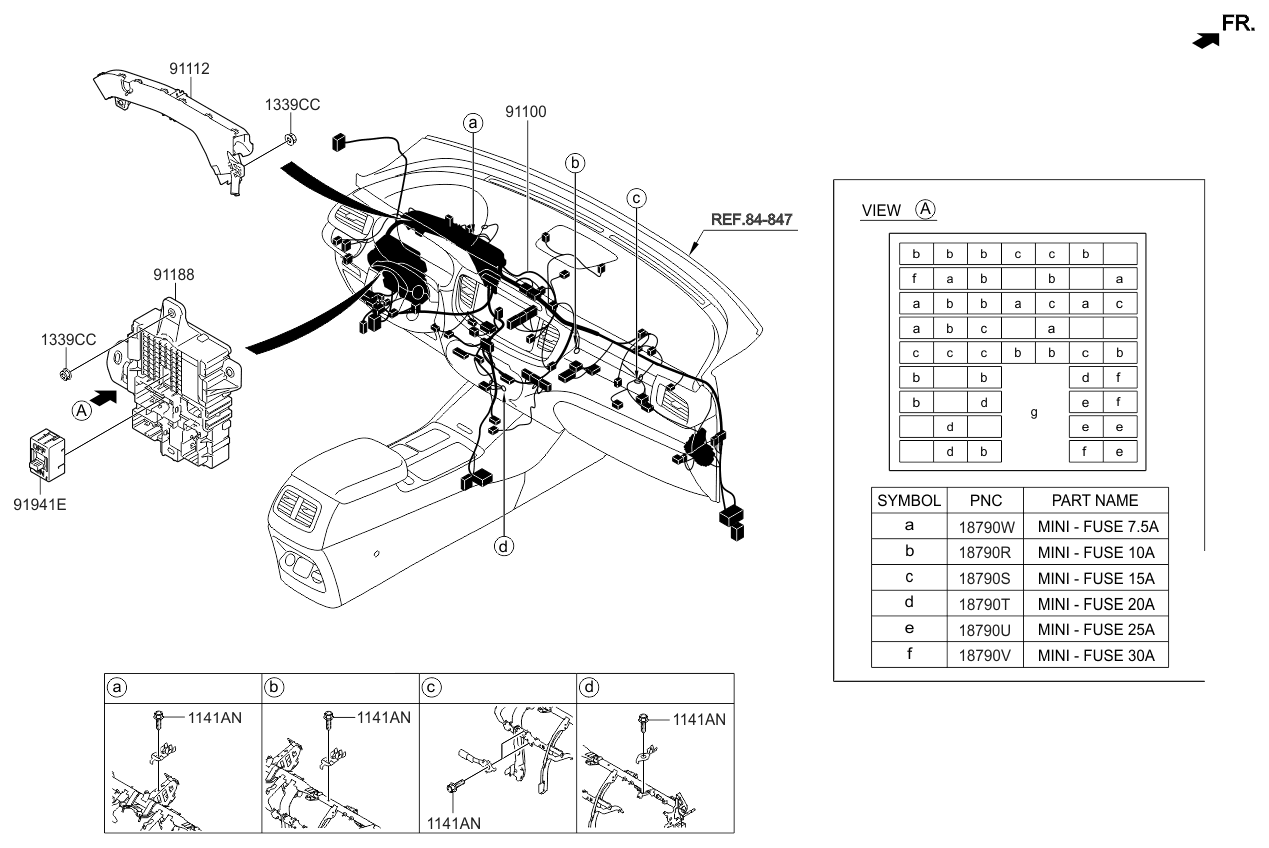 FR.

91112

1339CC

91100

a

b

c

REF.84-847

91188

1339CC

A

91941E

d

VIEW A

| b | b | b | c | c | b | |
|---|---|---|---|---|---|---|
| f | a | b | | b | | a |
| a | b | b | a | c | a | c |
| a | b | c | | a | | |
| c | c | c | b | b | c | b |
| b | | b | | | d | f |
| b | | d | g | | e | f |
| | d | | | | e | e |
| | d | b | | | f | e |

| SYMBOL | PNC | PART NAME |
|---|---|---|
| a | 18790W | MINI - FUSE 7.5A |
| b | 18790R | MINI - FUSE 10A |
| c | 18790S | MINI - FUSE 15A |
| d | 18790T | MINI - FUSE 20A |
| e | 18790U | MINI - FUSE 25A |
| f | 18790V | MINI - FUSE 30A |

a
1141AN

b
1141AN

c
1141AN

d
1141AN