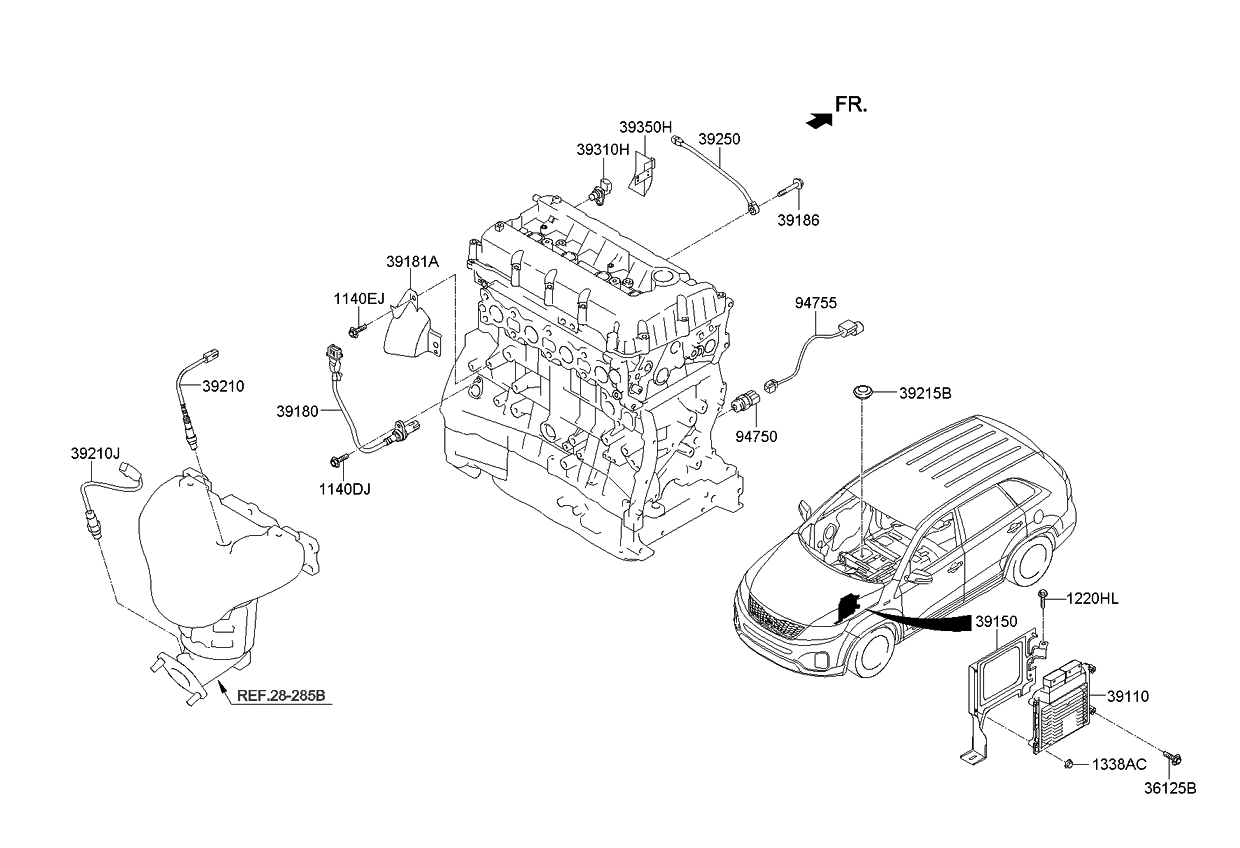 FR.

39350H

39250

39310H

39186

39181A

1140EJ

94755

39210

39180

39215B

94750

39210J

1140DJ

1220HL

39150

39110

REF.28-285B

1338AC

36125B