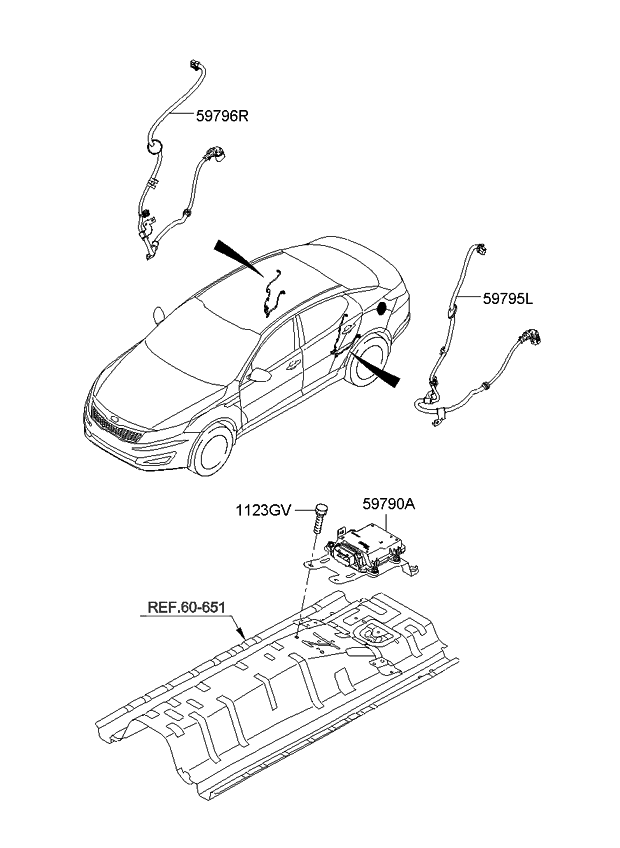 59796R

59795L

1123GV

59790A

REF.60-651