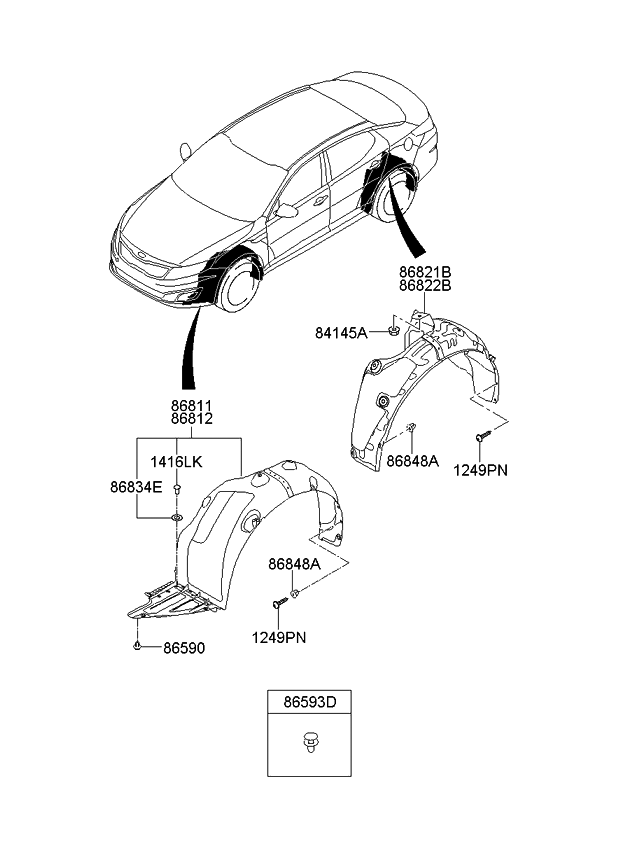 86821B
86822B

84145A

86848A

1249PN

86811
86812

1416LK

86834E

86848A

1249PN

86590

86593D