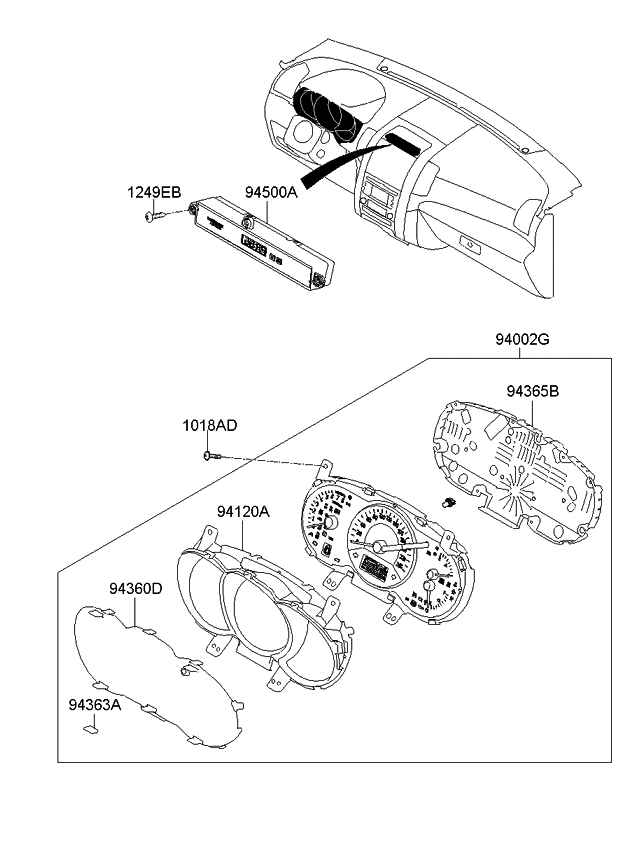 1249EB
94500A
94002G
94365B
1018AD
94120A
94360D
94363A