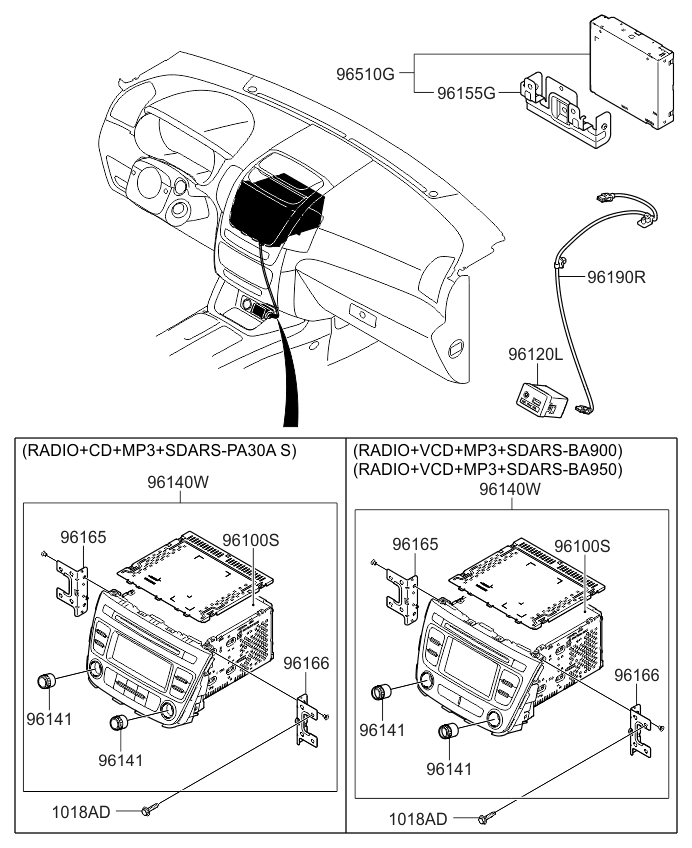 96510G
96155G
96190R
96120L

(RADIO+CD+MP3+SDARS-PA30A S)
96140W
96165
96100S
96166
96141
96141
1018AD

(RADIO+VCD+MP3+SDARS-BA900)
(RADIO+VCD+MP3+SDARS-BA950)
96140W
96165
96100S
96166
96141
96141
1018AD