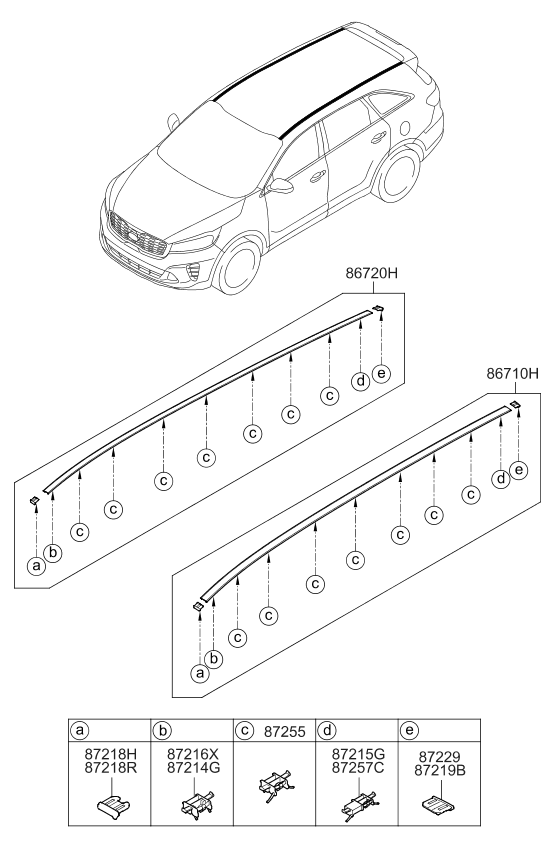 86720H

e
d
c
c
c
c
c
c
c
b
a

86710H

e
d
c
c
c
c
c
c
c
b
a

| a | b | c 87255 | d | e |
|---|---|---|---|---|
| 87218H 87218R | 87216X 87214G | | 87215G 87257C | 87229 87219B |