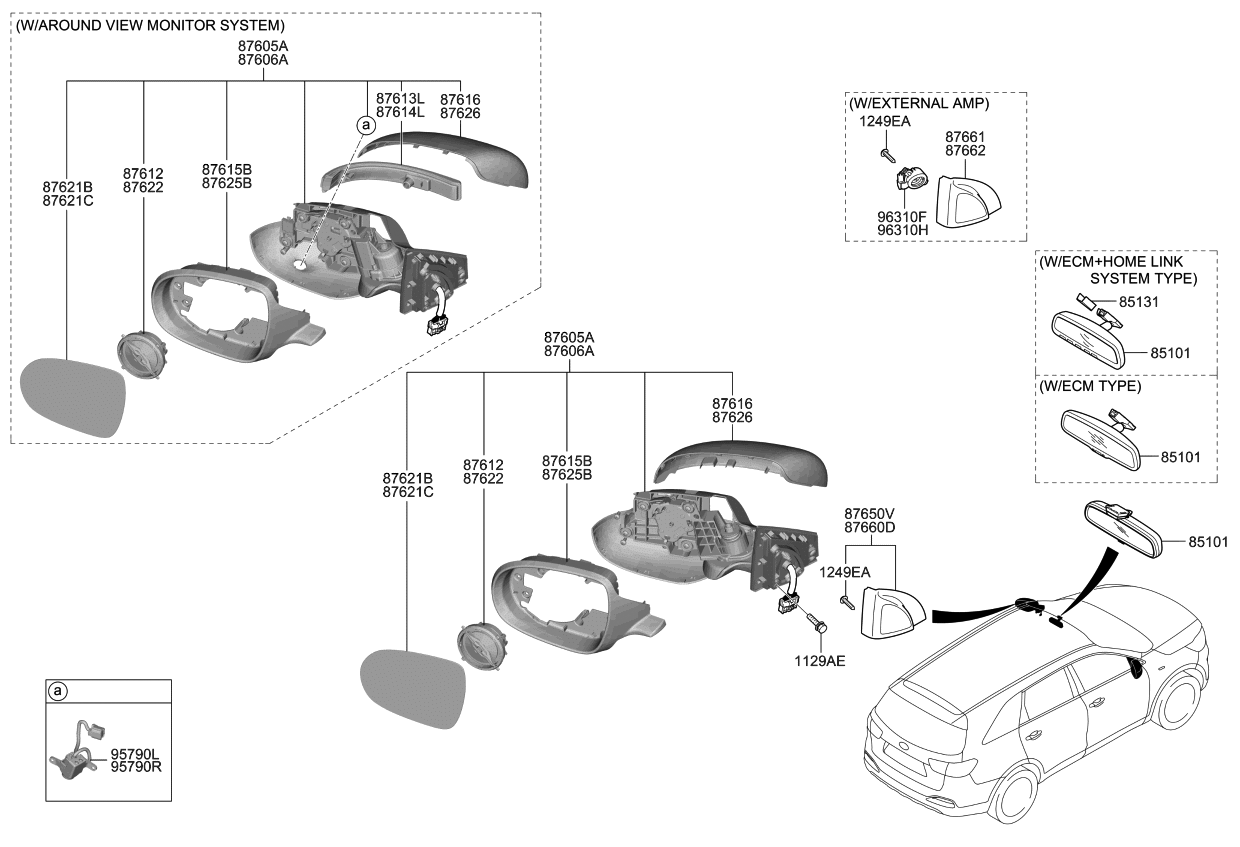 (W/AROUND VIEW MONITOR SYSTEM)
87605A
87606A
87613L
87614L
87616
87626
a
87621B
87621C
87612
87622
87615B
87625B

(W/EXTERNAL AMP)
1249EA
87661
87662
96310F
96310H

(W/ECM+HOME LINK SYSTEM TYPE)
85131
85101

(W/ECM TYPE)
85101

87605A
87606A
87616
87626
87621B
87621C
87612
87622
87615B
87625B
87650V
87660D
1249EA
1129AE
85101

a
95790L
95790R