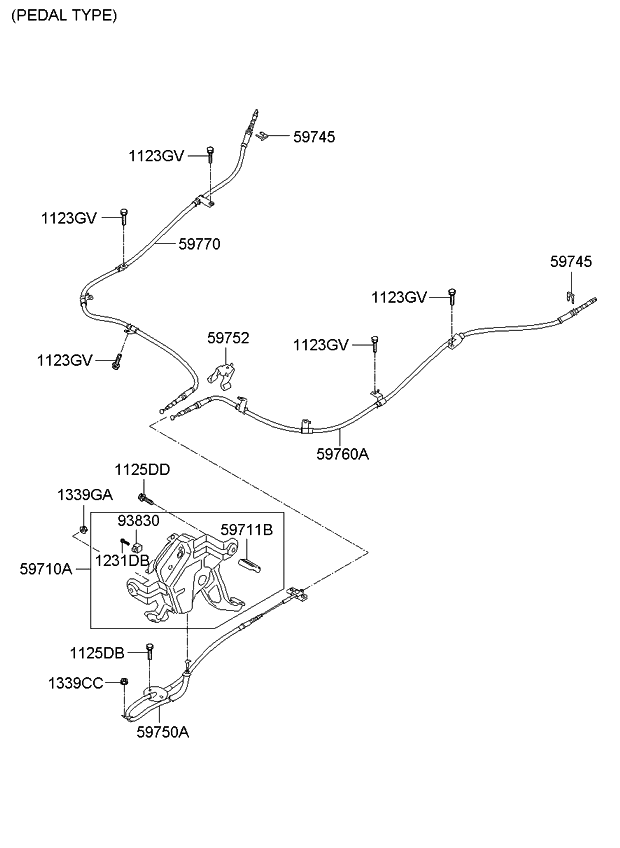 (PEDAL TYPE)

59745
1123GV
1123GV
59770
59745
1123GV
59752
1123GV
1123GV
59760A
1125DD
1339GA
93830
59711B
1231DB
59710A
1125DB
1339CC
59750A