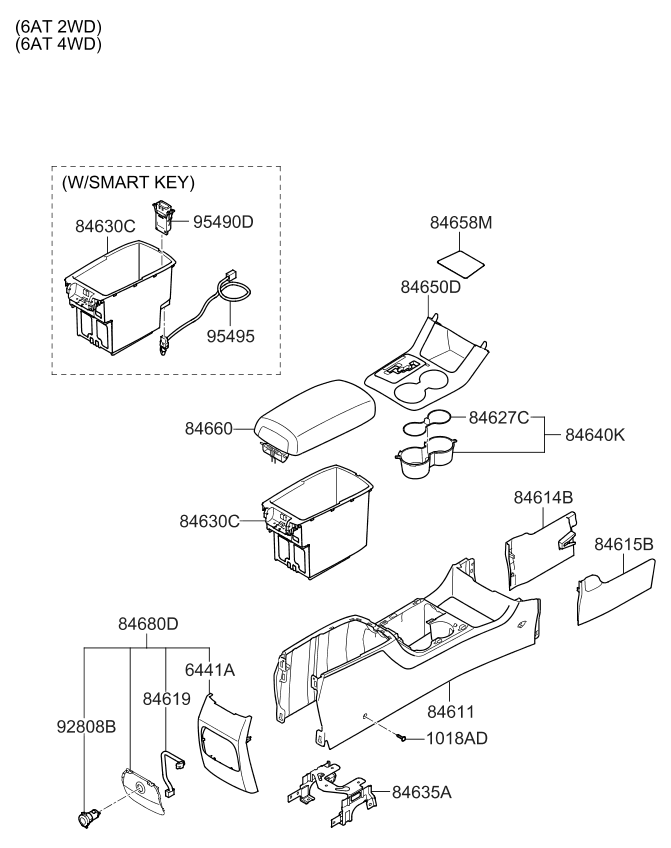 (6AT 2WD)
(6AT 4WD)

(W/SMART KEY)
84630C
95490D
95495

84658M
84650D
84660
84627C
84640K
84630C
84614B
84615B
84680D
6441A
84619
92808B
84611
1018AD
84635A