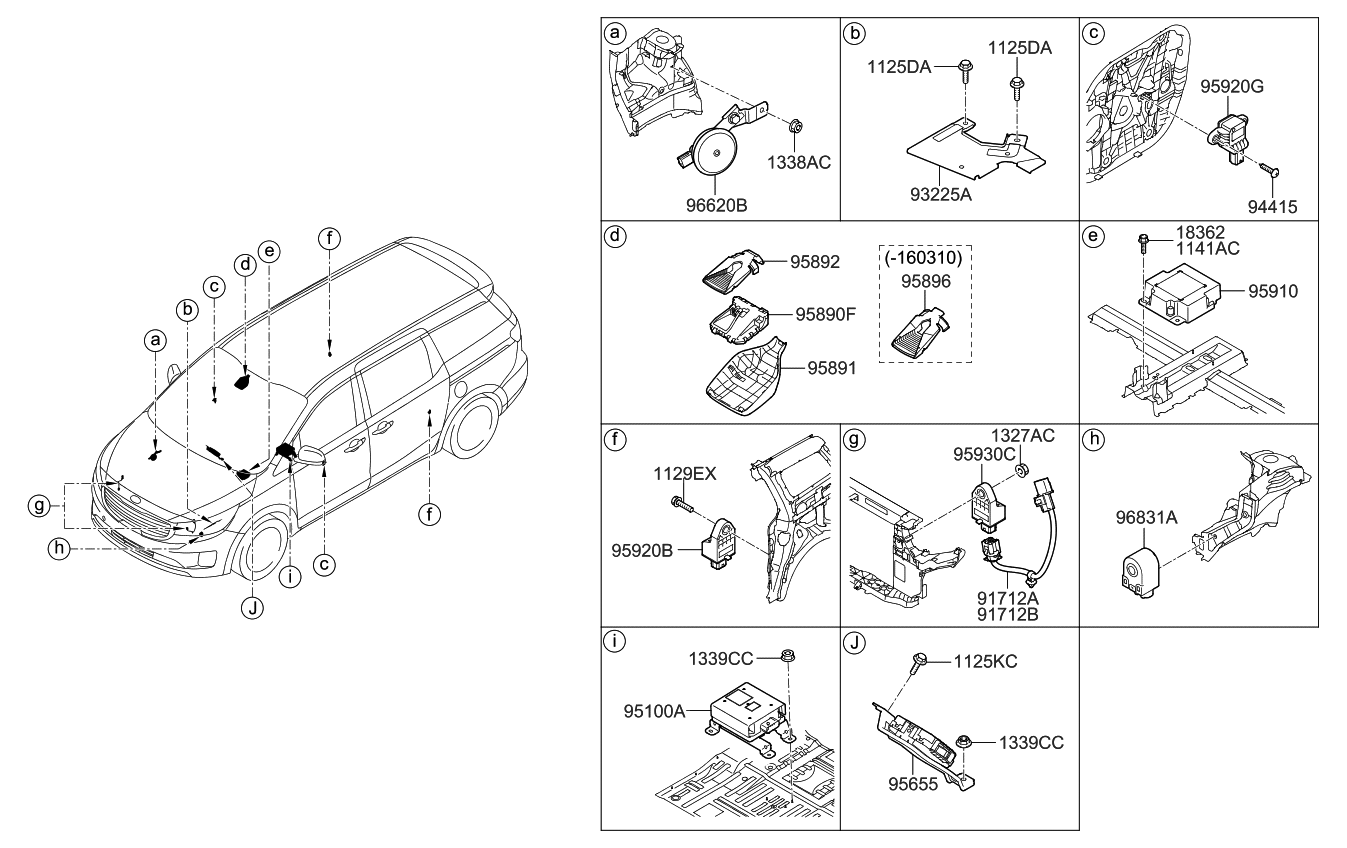 a
b
c
d
e
f
g
h
i
J
c
f

a
1338AC
96620B

b
1125DA
1125DA
93225A

c
95920G
94415

d
95892
95890F
95891
(-160310)
95896

e
18362
1141AC
95910

f
1129EX
95920B

g
1327AC
95930C
91712A
91712B

h
96831A

i
1339CC
95100A

J
1125KC
1339CC
95655