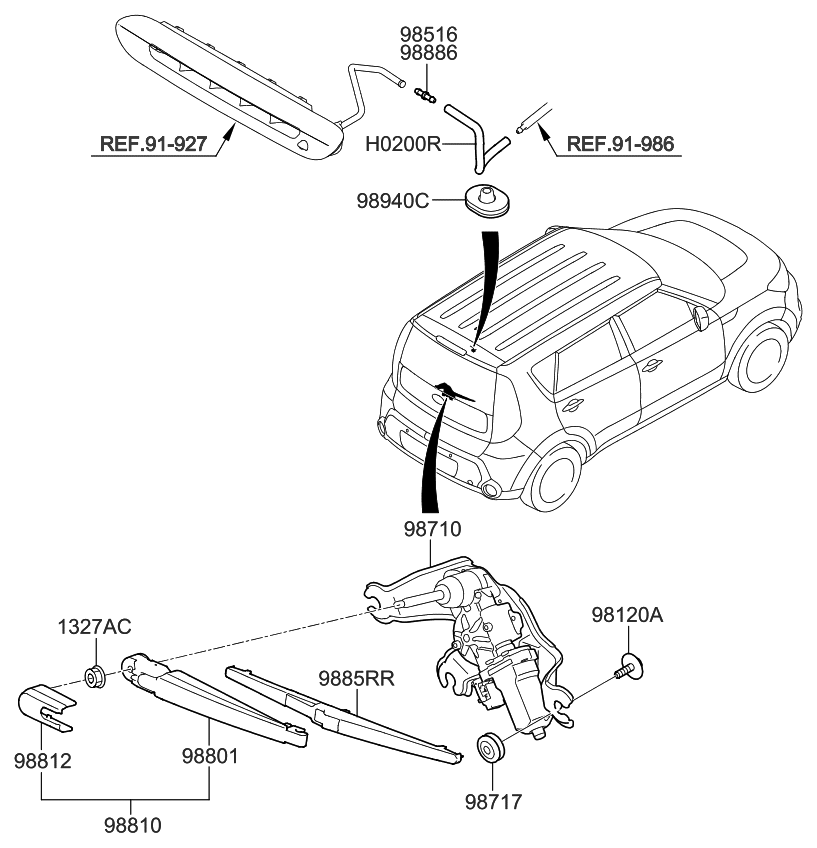 98516
98886

REF.91-927

H0200R

REF.91-986

98940C

98710

1327AC

98120A

9885RR

98812

98801

98717

98810