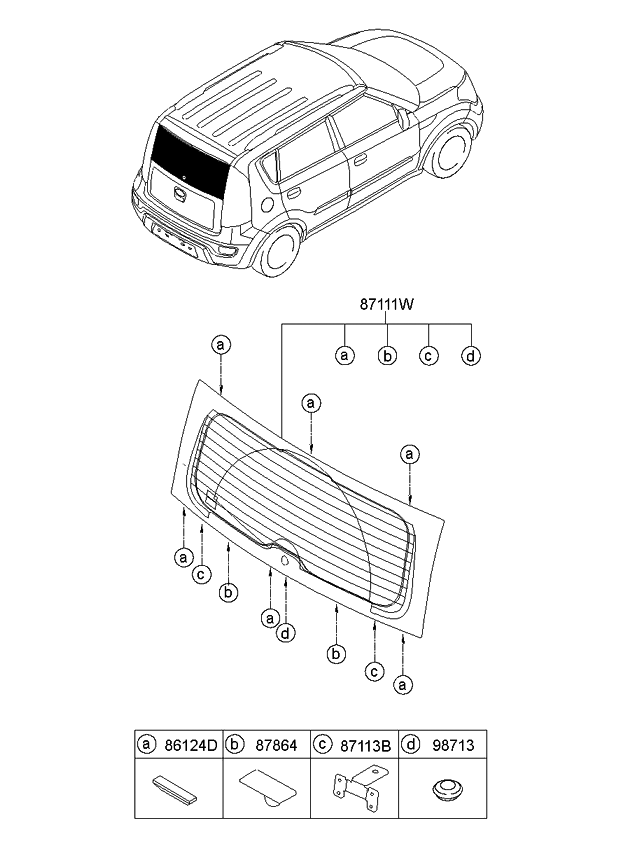 87111W

a b c d

a

a

a

a

c

b

a

d

b

c

a

| a 86124D | b 87864 | c 87113B | d 98713 |
|---|---|---|---|
| | | | |