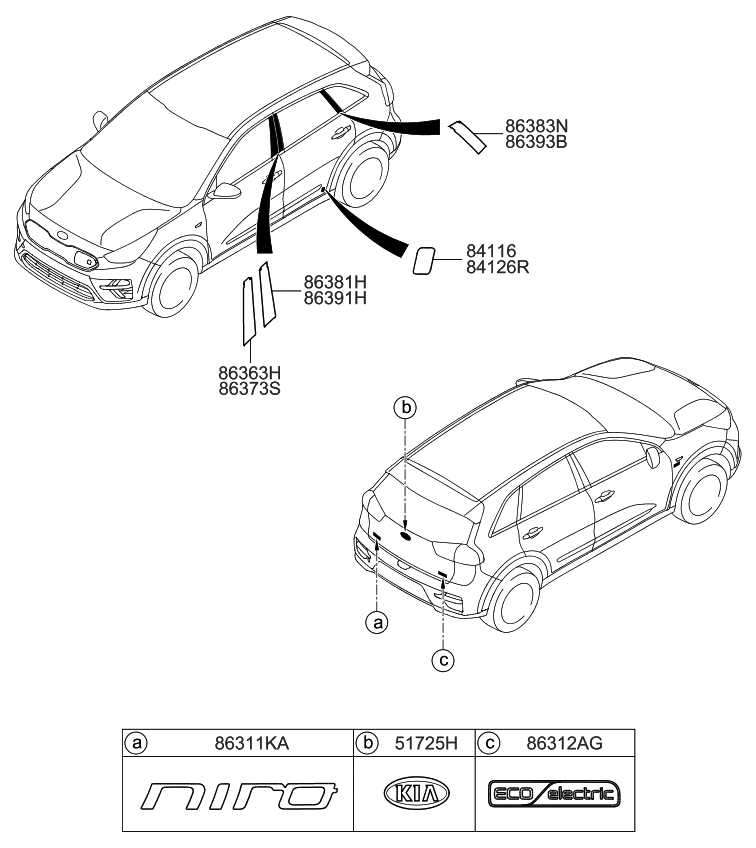 86383N
86393B

84116
84126R

86381H
86391H

86363H
86373S

b

a

c

| a 86311KA | b 51725H | c 86312AG |
|---|---|---|
| niro | KIA | ECO electric |