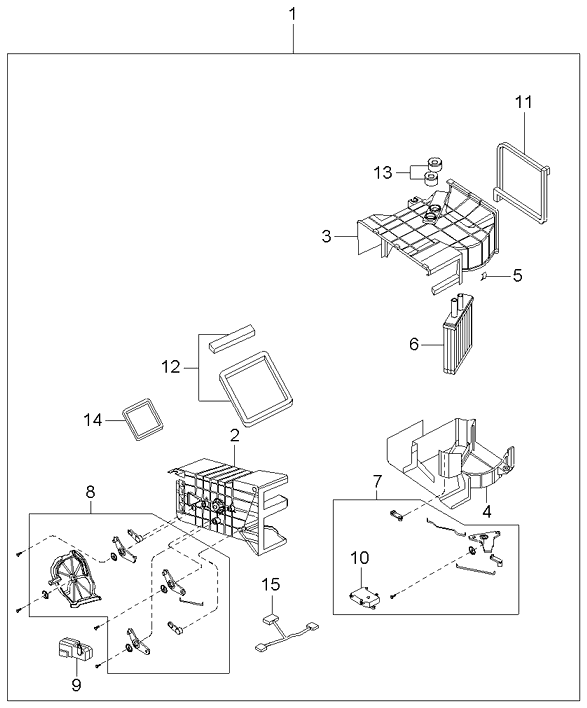 1
11
13
3
5
6
12
14
2
8
7
4
10
15
9