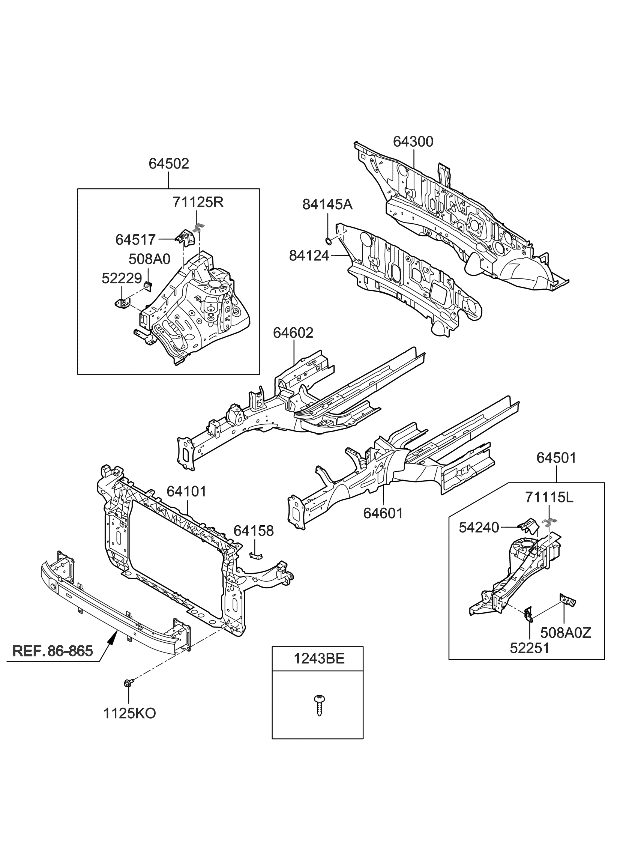 64502
71125R
64517
508A0
52229
64300
84145A
84124
64602
64101
64158
64601
64501
71115L
54240
508A0Z
52251
REF.86-865
1125KO
1243BE