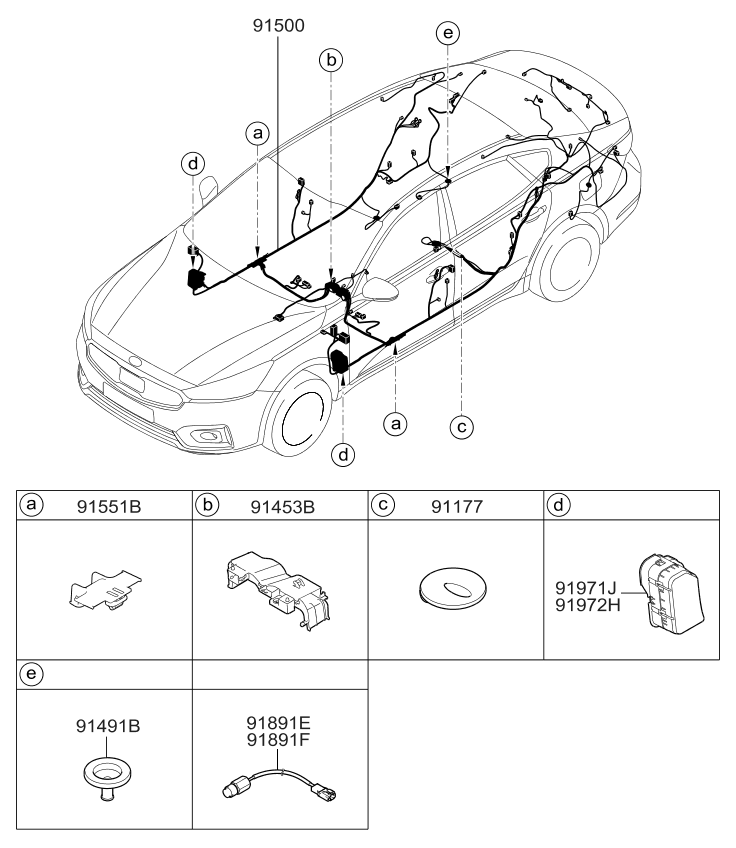 91500

e

b

a

d

a

c

d

| a 91551B | b 91453B | c 91177 | d |
|---|---|---|---|
| | | | 91971J 91972H |
| e | | | |
| 91491B | 91891E 91891F | | |