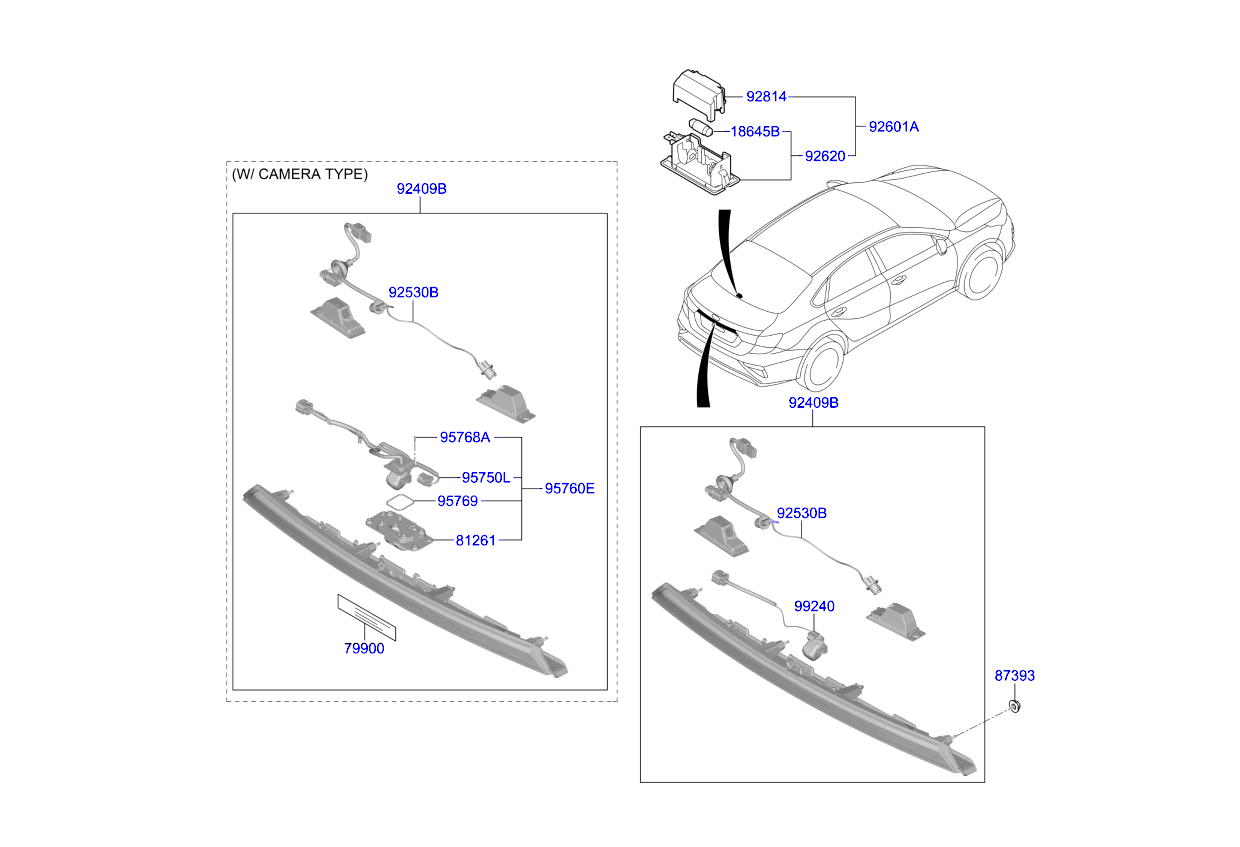 (W/ CAMERA TYPE)
92409B
92530B
95768A
95750L
95760E
95769
81261
79900

92814
18645B
92601A
92620

92409B
92530B
99240
87393