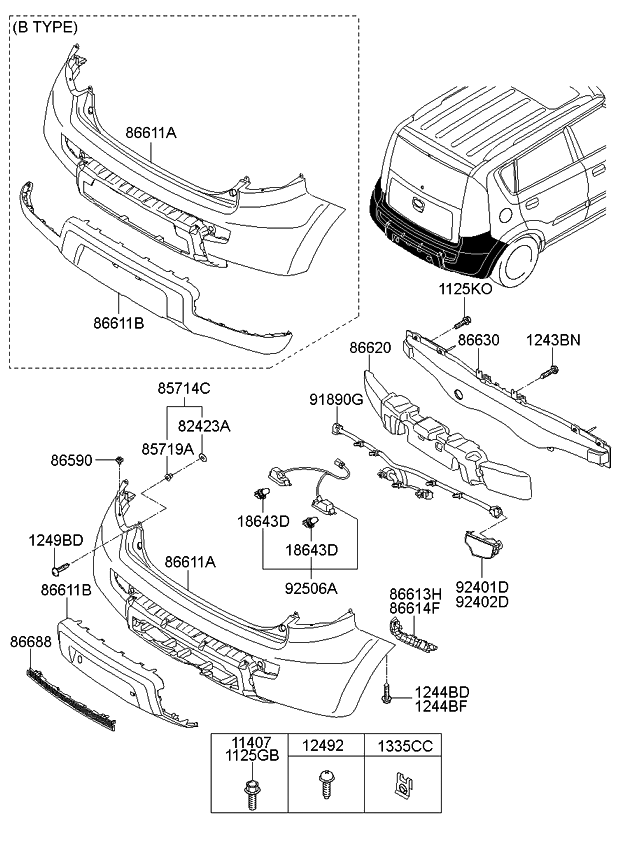 (B TYPE)
86611A
86611B
1125KO
86630
1243BN
86620
91890G
85714C
82423A
85719A
86590
18643D
18643D
92506A
1249BD
86611A
86611B
86688
92401D
92402D
86613H
86614F
1244BD
1244BF

| 11407 1125GB | 12492 | 1335CC |
|---|---|---|
| | | |