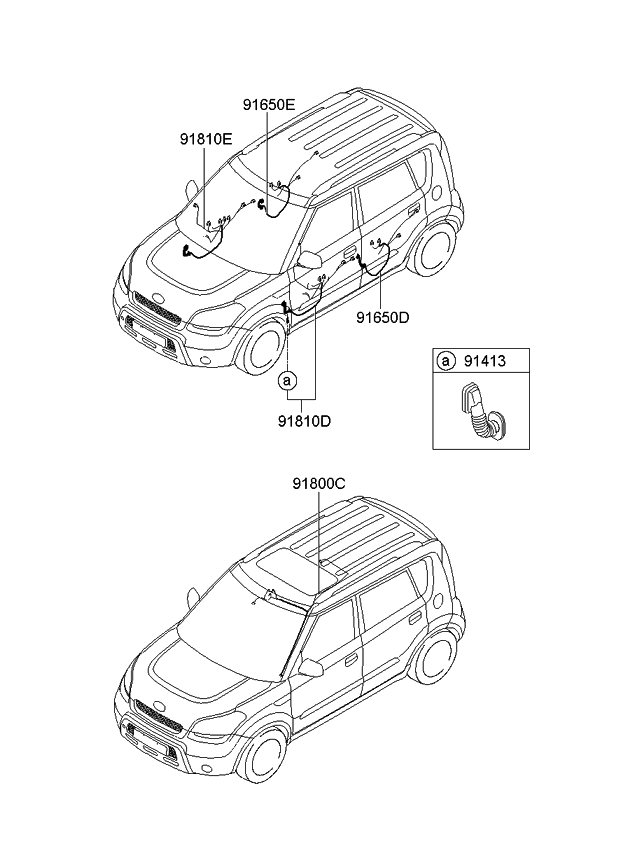 91650E
91810E
91650D
a
91810D
a 91413
91800C